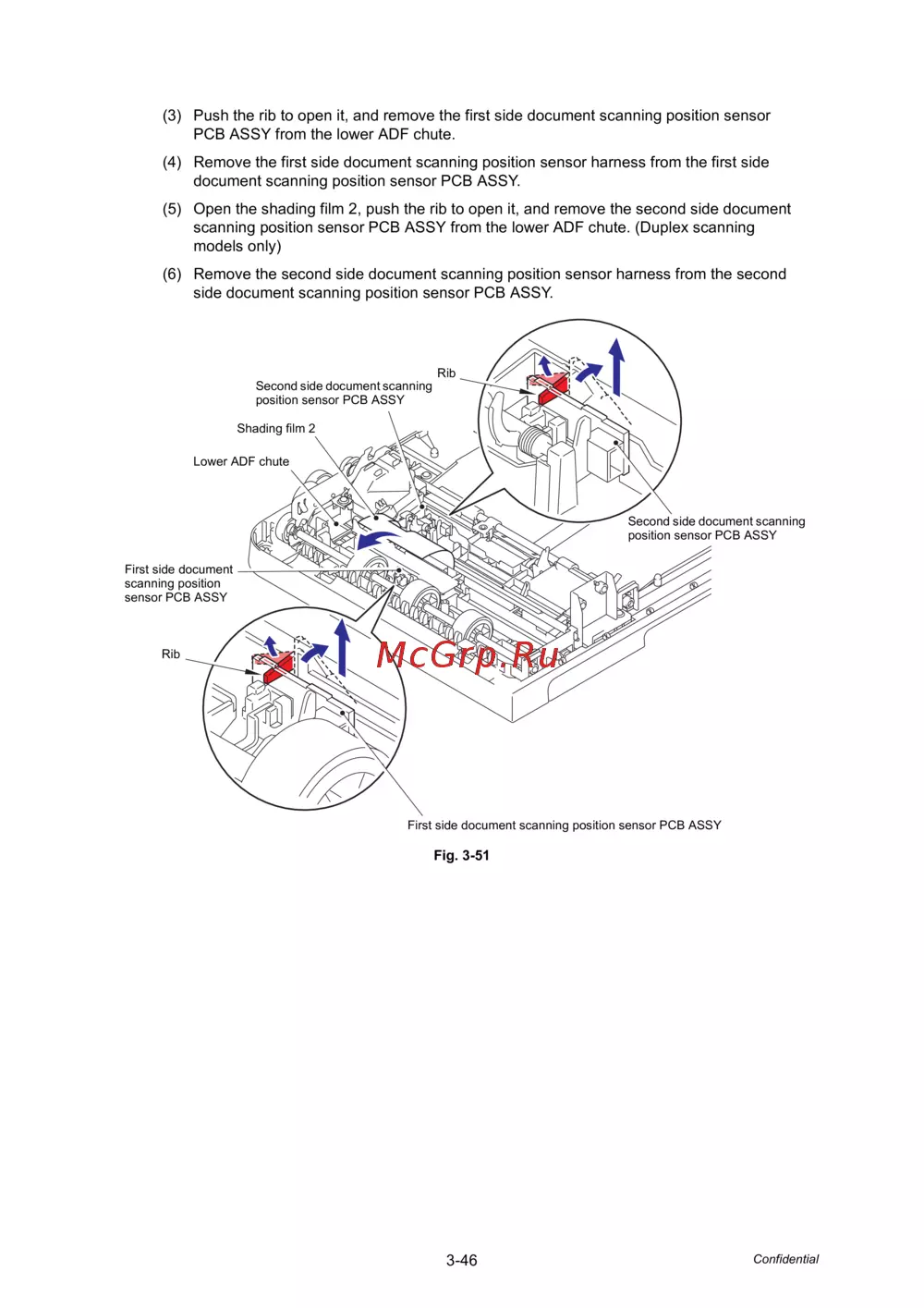 (3) Push the rib to open it, and remove the first side document scanning position sensor PCB ASSY from the lower ADF chute.

(4) Remove the first side document scanning position sensor harness from the first side document scanning position sensor PCB ASSY.

(5) Open the shading film 2, push the rib to open it, and remove the second side document scanning position sensor PCB ASSY from the lower ADF chute. (Duplex scanning models only)

(6) Remove the second side document scanning position sensor harness from the second side document scanning position sensor PCB ASSY.

Rib
Second side document scanning position sensor PCB ASSY
Shading film 2
Lower ADF chute
Second side document scanning position sensor PCB ASSY
First side document scanning position sensor PCB ASSY
Rib
McGrp.Ru
First side document scanning position sensor PCB ASSY

Fig. 3-51

3-46
Confidential