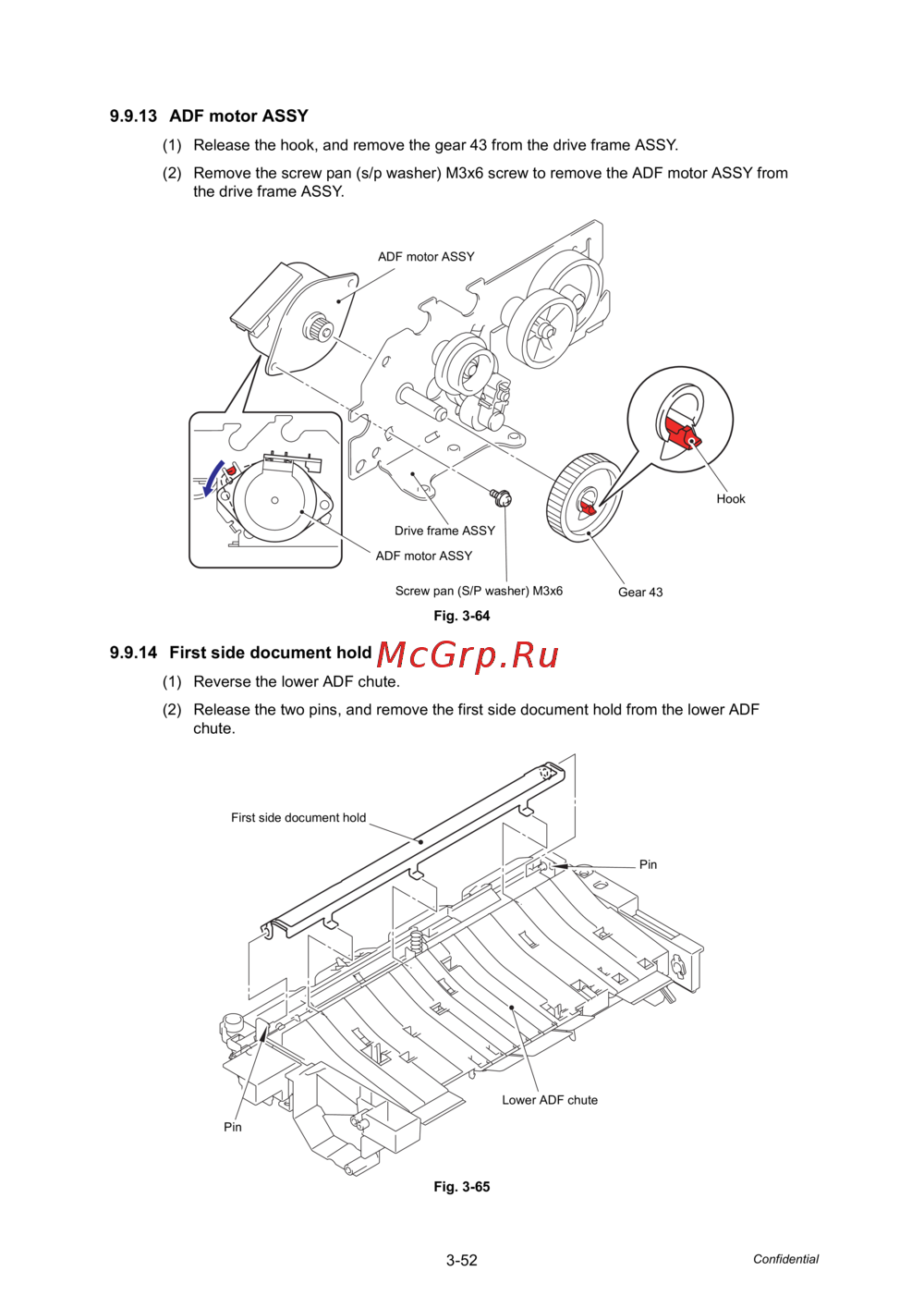 9.9.13 ADF motor ASSY

(1) Release the hook, and remove the gear 43 from the drive frame ASSY.

(2) Remove the screw pan (s/p washer) M3x6 screw to remove the ADF motor ASSY from the drive frame ASSY.

ADF motor ASSY

Hook

Drive frame ASSY

ADF motor ASSY

Screw pan (S/P washer) M3x6

Gear 43

Fig. 3-64

9.9.14 First side document hold McGrp.Ru

(1) Reverse the lower ADF chute.

(2) Release the two pins, and remove the first side document hold from the lower ADF chute.

First side document hold

Pin

Lower ADF chute

Pin

Fig. 3-65

3-52

Confidential