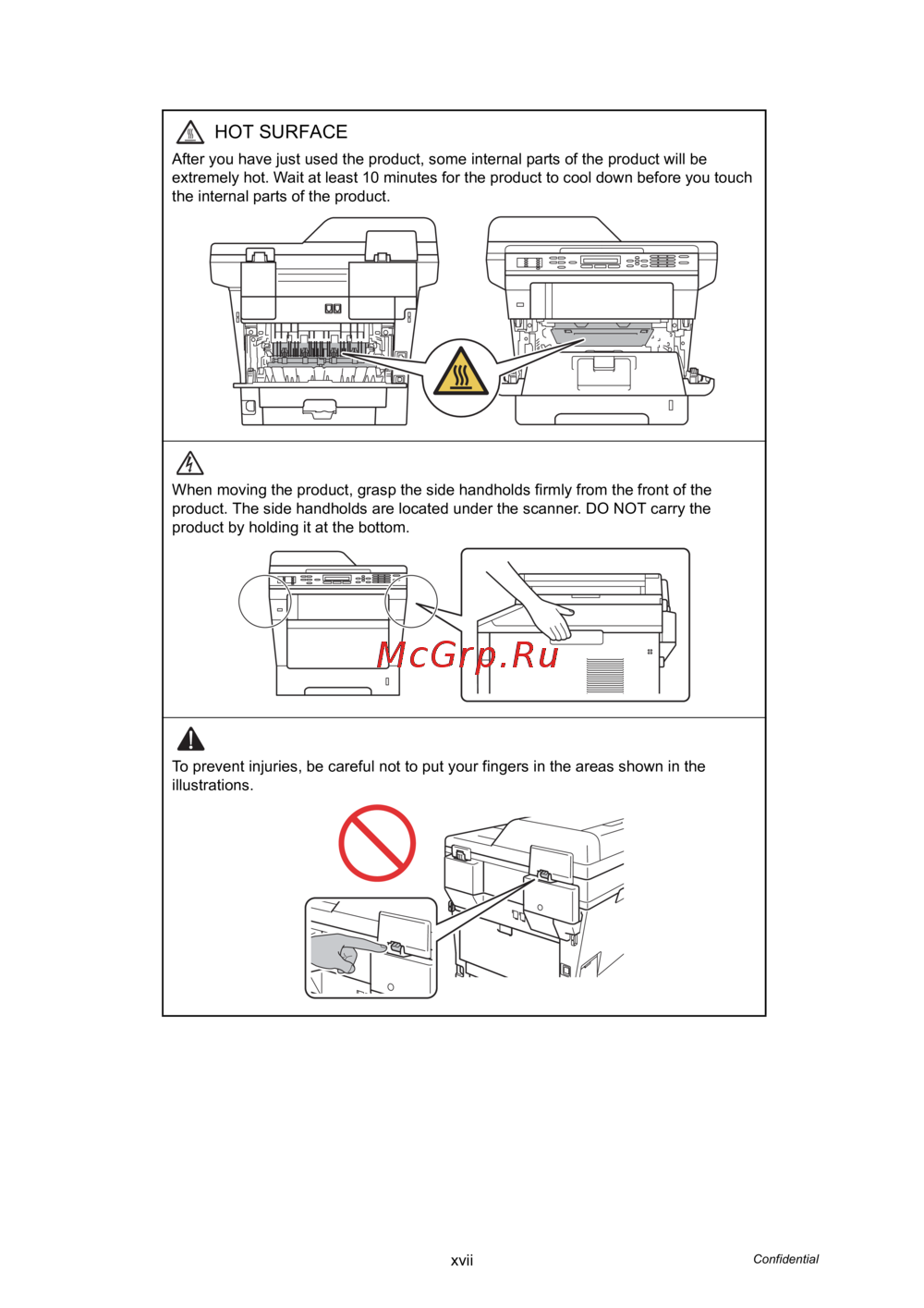 HOT SURFACE

After you have just used the product, some internal parts of the product will be extremely hot. Wait at least 10 minutes for the product to cool down before you touch the internal parts of the product.

When moving the product, grasp the side handholds firmly from the front of the product. The side handholds are located under the scanner. DO NOT carry the product by holding it at the bottom.

McGrp.Ru

To prevent injuries, be careful not to put your fingers in the areas shown in the illustrations.

xvii

Confidential