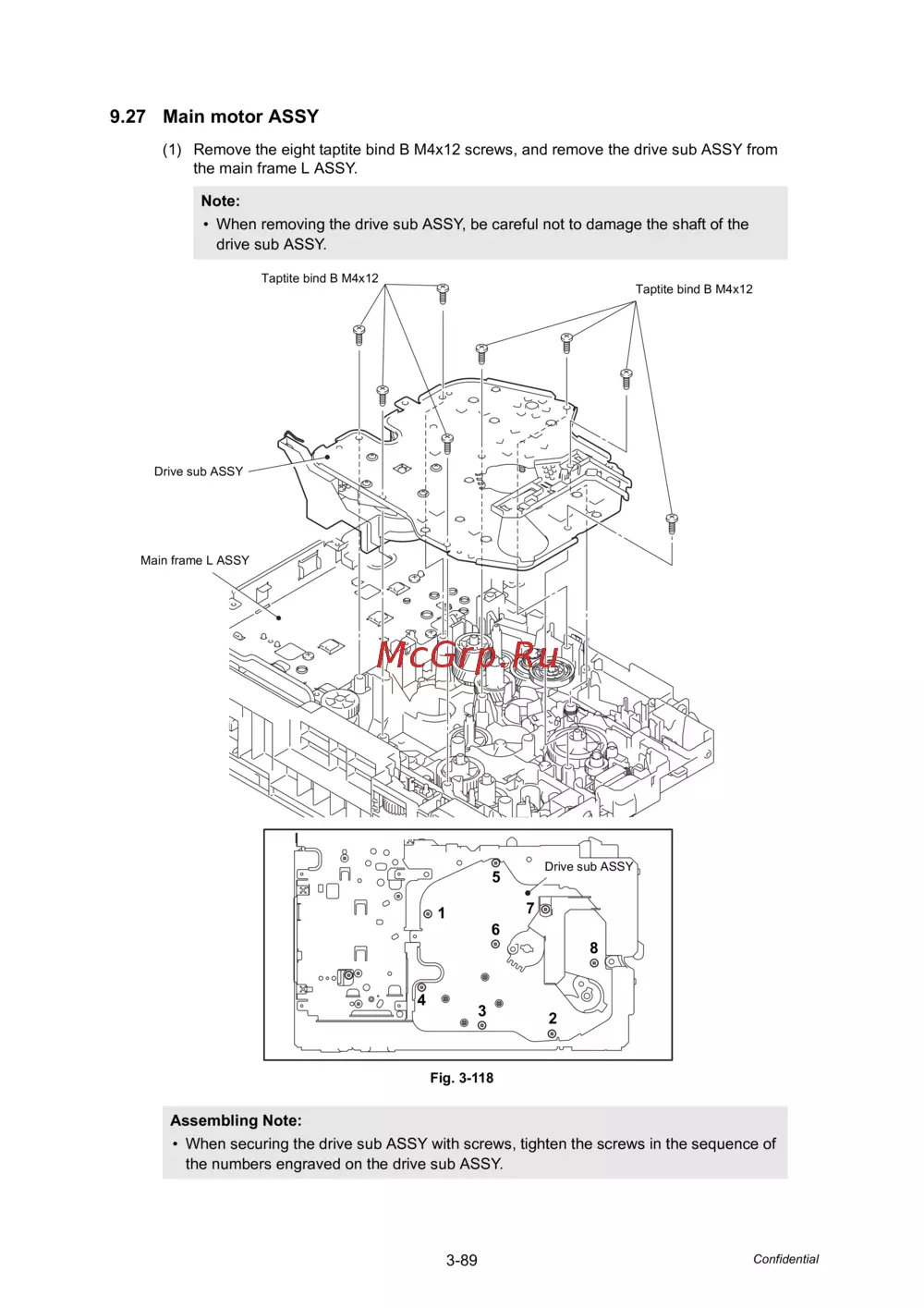 9.27 Main motor ASSY

(1) Remove the eight taptite bind B M4x12 screws, and remove the drive sub ASSY from the main frame L ASSY.

Note:
• When removing the drive sub ASSY, be careful not to damage the shaft of the drive sub ASSY.

Taptite bind B M4x12

Taptite bind B M4x12

Drive sub ASSY

Main frame L ASSY

McGrp.Ru

Drive sub ASSY

5

1

7

6

8

4

3

2

Fig. 3-118

Assembling Note:
• When securing the drive sub ASSY with screws, tighten the screws in the sequence of the numbers engraved on the drive sub ASSY.

3-89

Confidential