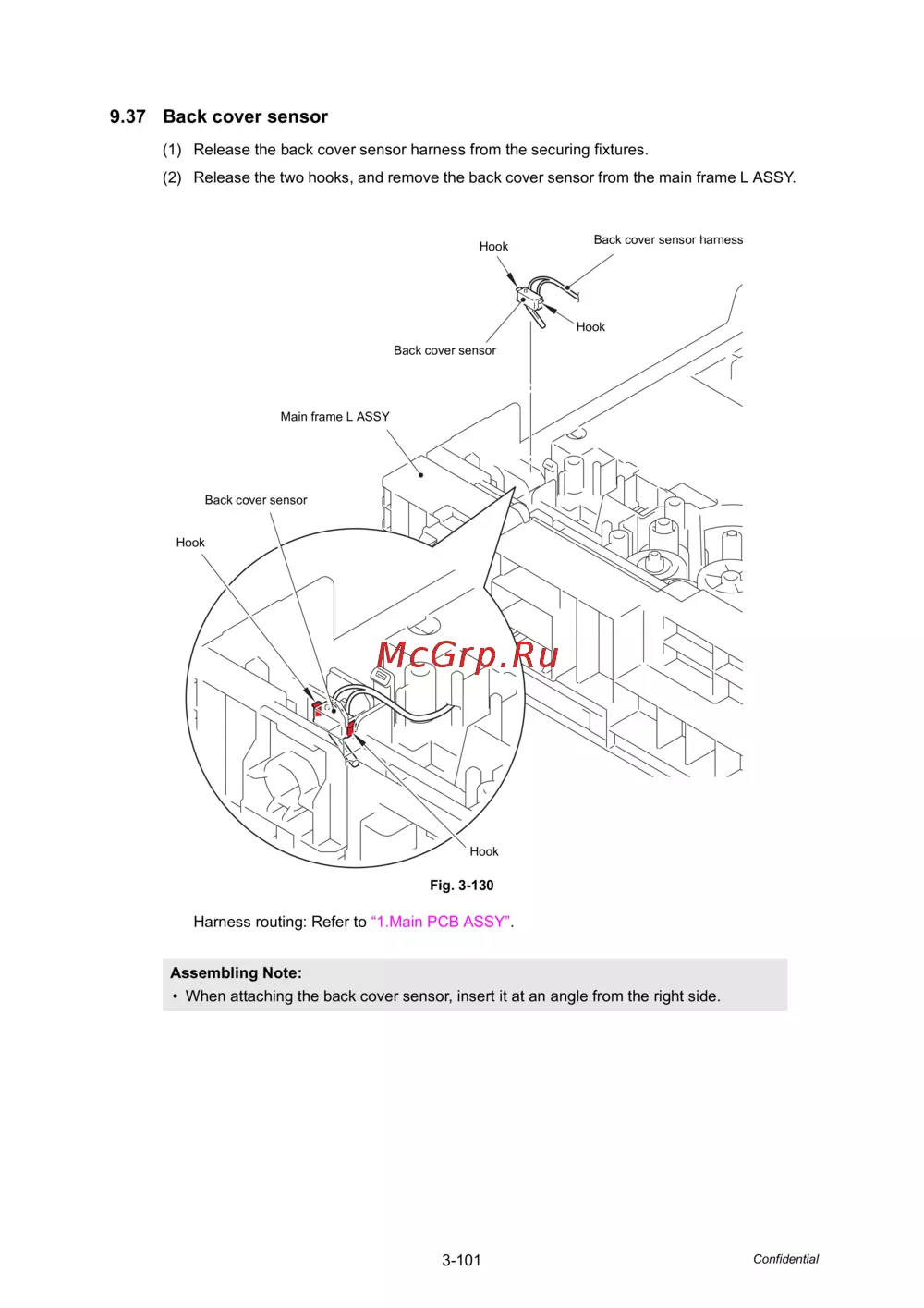 9.37 Back cover sensor

(1) Release the back cover sensor harness from the securing fixtures.

(2) Release the two hooks, and remove the back cover sensor from the main frame L ASSY.

Hook

Back cover sensor harness

Hook

Back cover sensor

Main frame L ASSY

Back cover sensor

Hook

McGrp.Ru

Hook

Fig. 3-130

Harness routing: Refer to "1.Main PCB ASSY".

Assembling Note:
• When attaching the back cover sensor, insert it at an angle from the right side.

3-101

Confidential