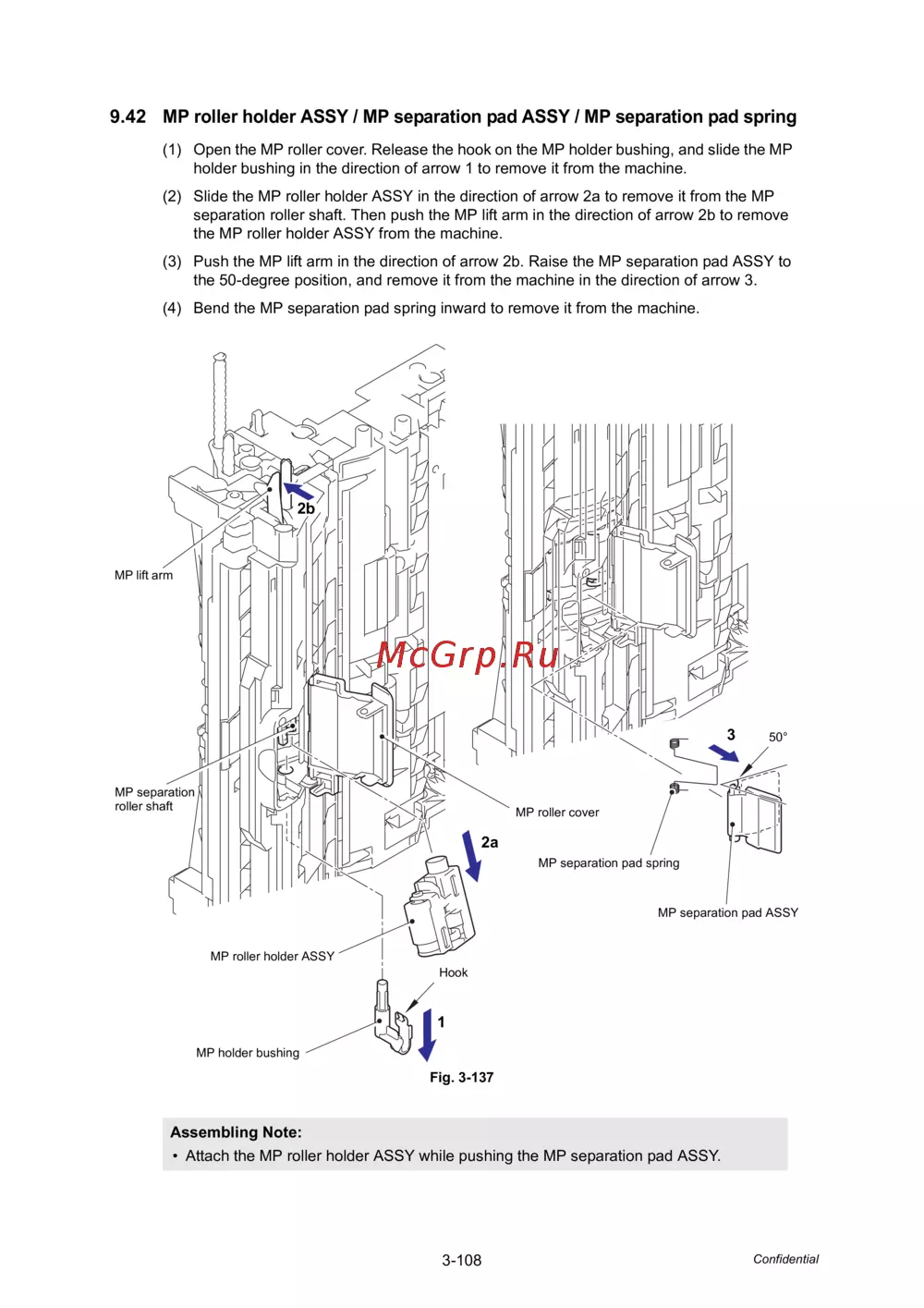 9.42 MP roller holder ASSY / MP separation pad ASSY / MP separation pad spring

(1) Open the MP roller cover. Release the hook on the MP holder bushing, and slide the MP holder bushing in the direction of arrow 1 to remove it from the machine.

(2) Slide the MP roller holder ASSY in the direction of arrow 2a to remove it from the MP separation roller shaft. Then push the MP lift arm in the direction of arrow 2b to remove the MP roller holder ASSY from the machine.

(3) Push the MP lift arm in the direction of arrow 2b. Raise the MP separation pad ASSY to the 50-degree position, and remove it from the machine in the direction of arrow 3.

(4) Bend the MP separation pad spring inward to remove it from the machine.

2b

MP lift arm

McGrp.Ru

3

50°

MP separation roller shaft

MP roller cover

2a

MP separation pad spring

MP separation pad ASSY

MP roller holder ASSY

Hook

1

MP holder bushing

Fig. 3-137

Assembling Note:
• Attach the MP roller holder ASSY while pushing the MP separation pad ASSY.

3-108

Confidential