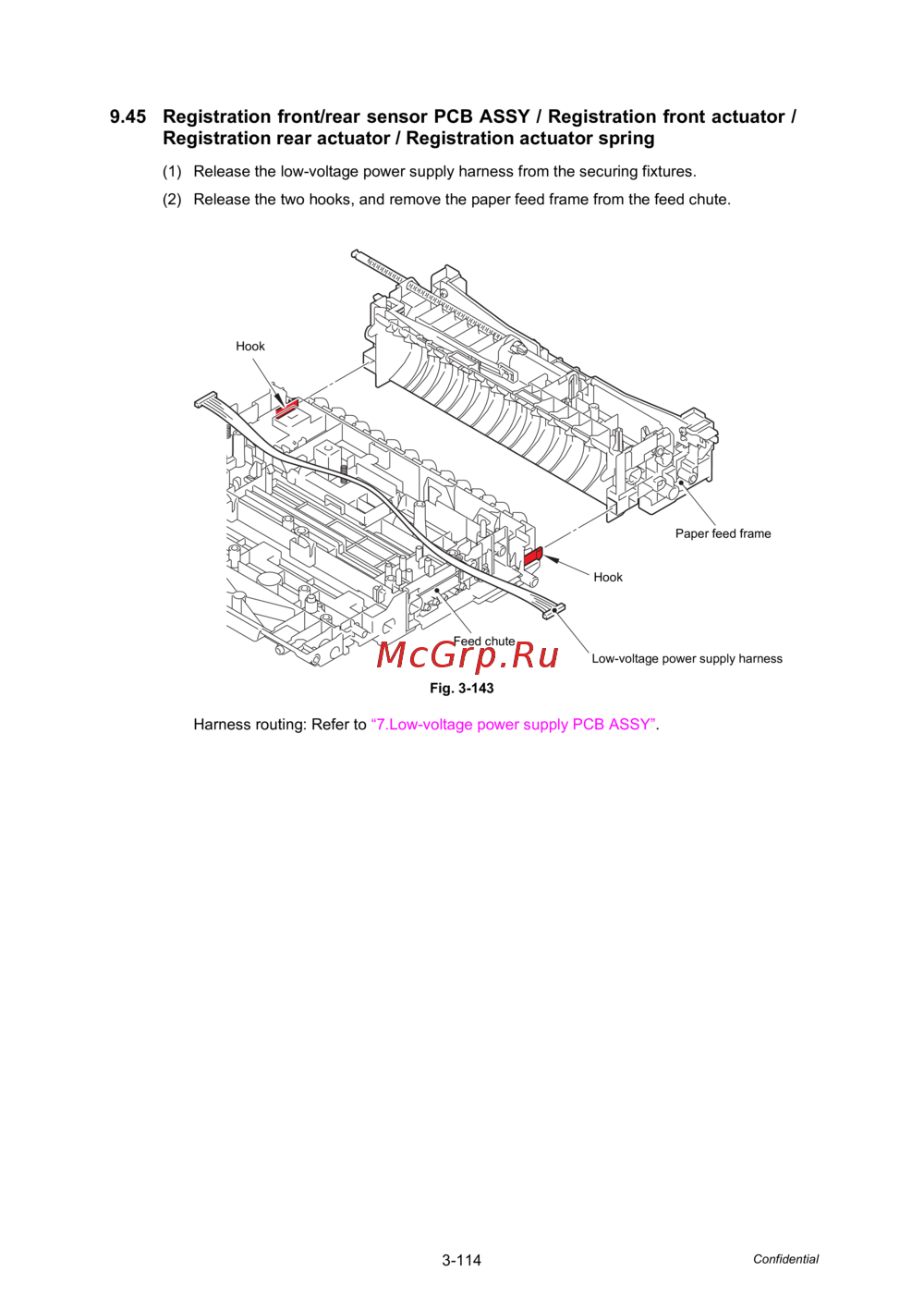 9.45 Registration front/rear sensor PCB ASSY / Registration front actuator / Registration rear actuator / Registration actuator spring

(1) Release the low-voltage power supply harness from the securing fixtures.

(2) Release the two hooks, and remove the paper feed frame from the feed chute.

Hook

Paper feed frame

Hook

Feed chute

McGrp.Ru

Low-voltage power supply harness

Fig. 3-143

Harness routing: Refer to “7.Low-voltage power supply PCB ASSY”.

3-114

Confidential