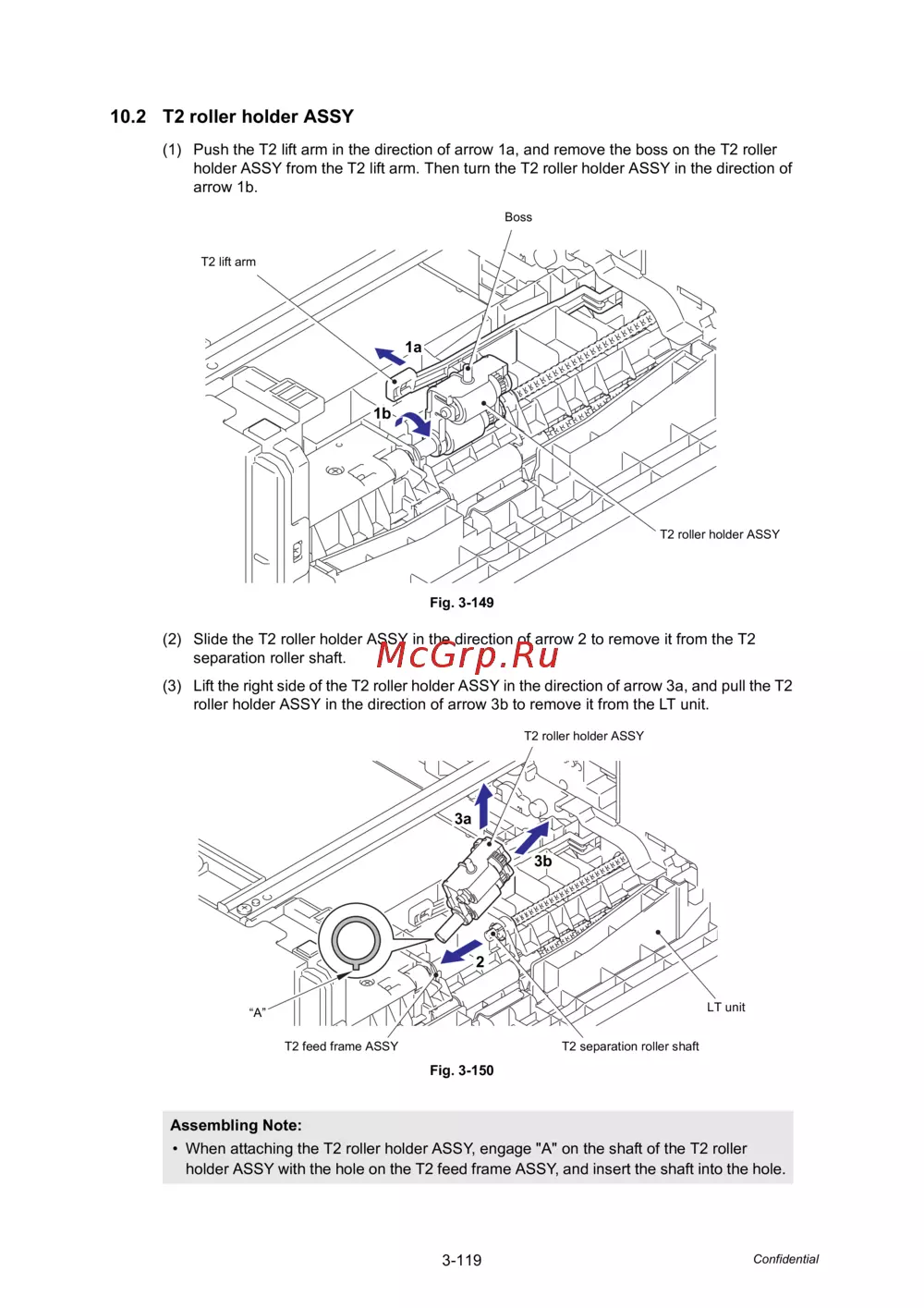 10.2 T2 roller holder ASSY

(1) Push the T2 lift arm in the direction of arrow 1a, and remove the boss on the T2 roller holder ASSY from the T2 lift arm. Then turn the T2 roller holder ASSY in the direction of arrow 1b.

Boss

T2 lift arm

1a

1b

T2 roller holder ASSY

Fig. 3-149

(2) Slide the T2 roller holder ASSY in the direction of arrow 2 to remove it from the T2 separation roller shaft.

McGrp.Ru

(3) Lift the right side of the T2 roller holder ASSY in the direction of arrow 3a, and pull the T2 roller holder ASSY in the direction of arrow 3b to remove it from the LT unit.

T2 roller holder ASSY

3a

3b

2

"A"

LT unit

T2 feed frame ASSY

T2 separation roller shaft

Fig. 3-150

Assembling Note:
• When attaching the T2 roller holder ASSY, engage "A" on the shaft of the T2 roller holder ASSY with the hole on the T2 feed frame ASSY, and insert the shaft into the hole.

3-119

Confidential