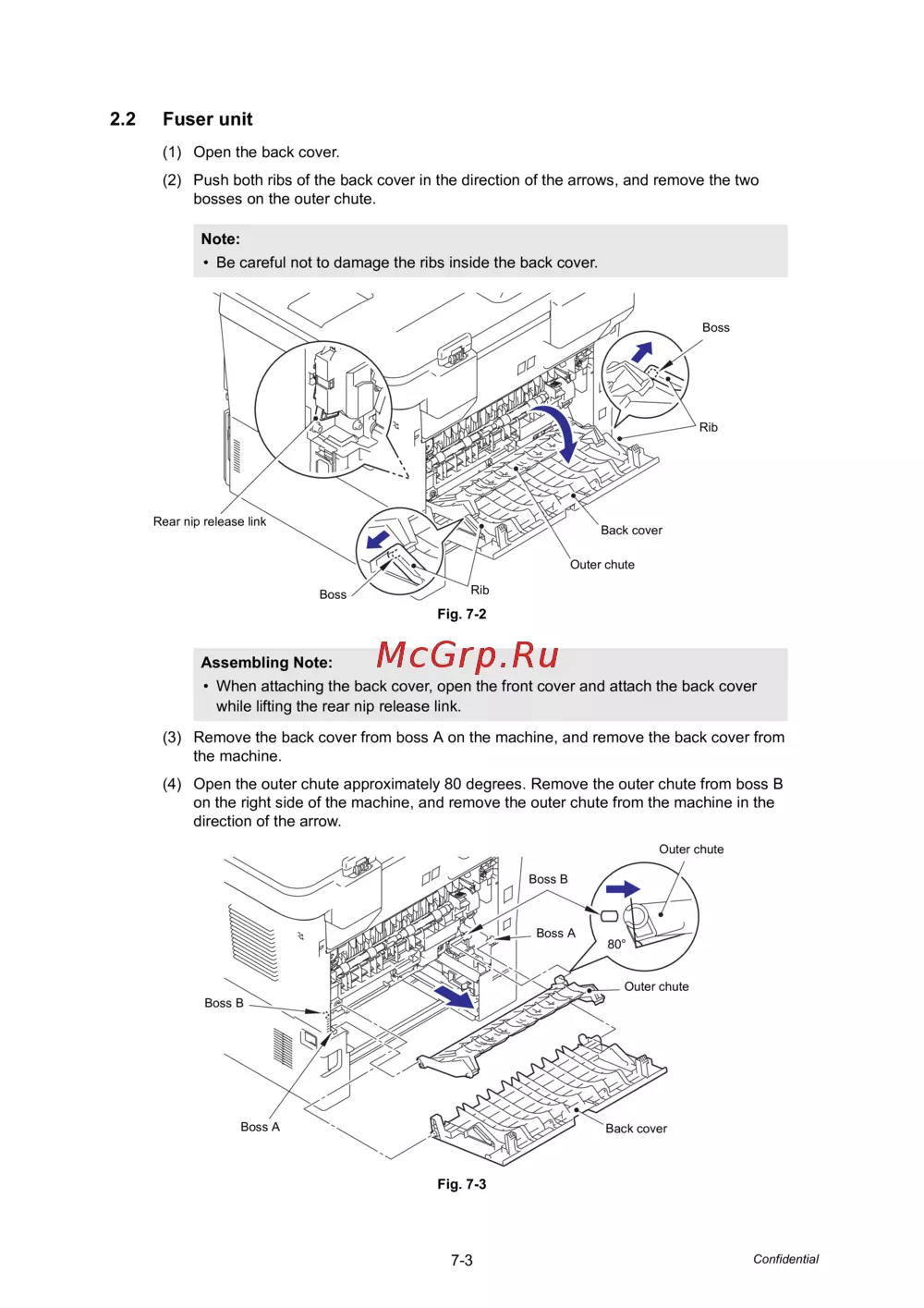 2.2 Fuser unit

(1) Open the back cover.

(2) Push both ribs of the back cover in the direction of the arrows, and remove the two bosses on the outer chute.

Note:
• Be careful not to damage the ribs inside the back cover.

Boss
Rib
Rear nip release link
Back cover
Outer chute
Boss
Rib

Fig. 7-2

Assembling Note:
McGrp.Ru
• When attaching the back cover, open the front cover and attach the back cover while lifting the rear nip release link.

(3) Remove the back cover from boss A on the machine, and remove the back cover from the machine.

(4) Open the outer chute approximately 80 degrees. Remove the outer chute from boss B on the right side of the machine, and remove the outer chute from the machine in the direction of the arrow.

Outer chute
Boss B
Boss A
80°
Outer chute
Boss B
Boss A
Back cover

Fig. 7-3

7-3
Confidential