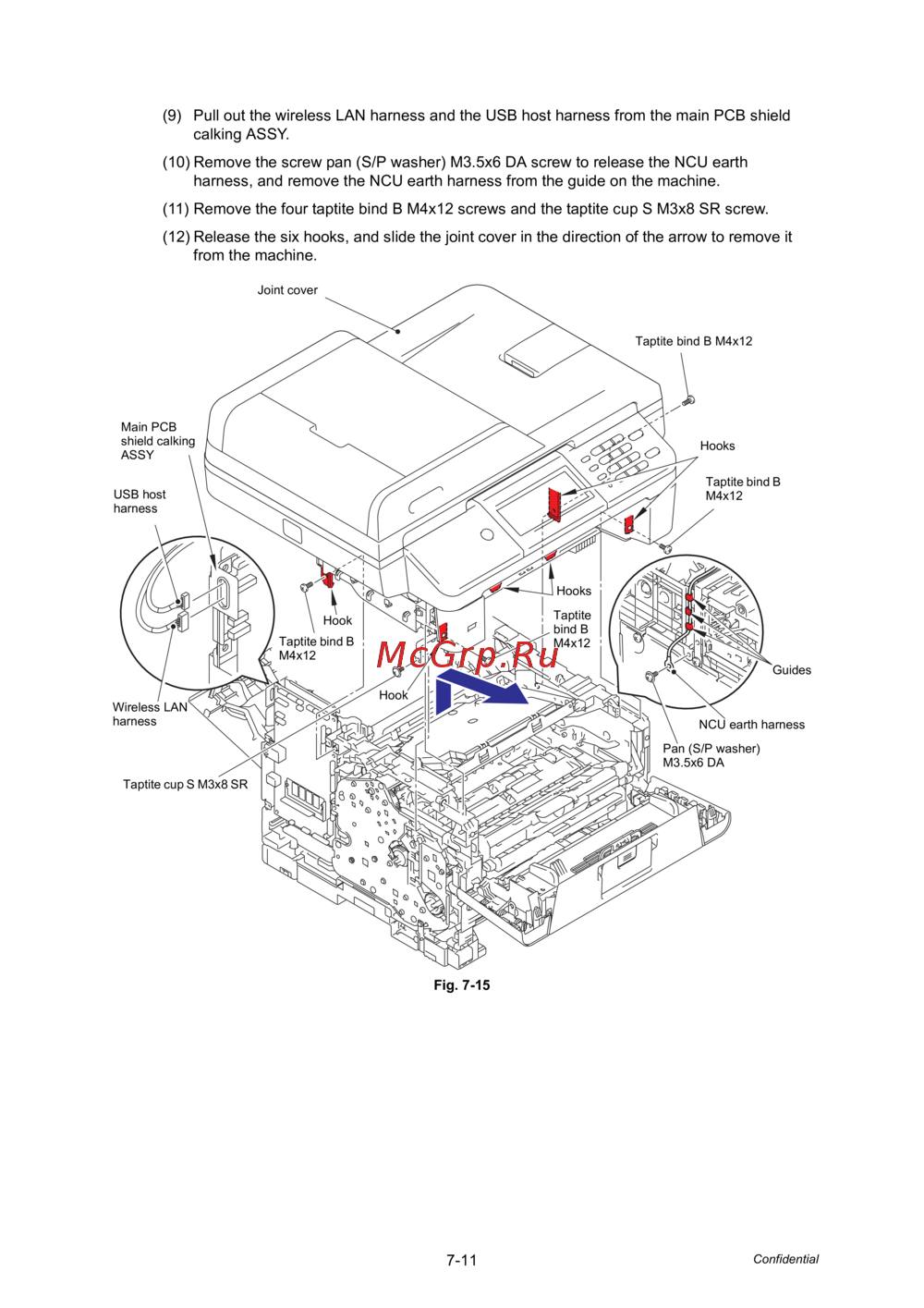 (9) Pull out the wireless LAN harness and the USB host harness from the main PCB shield calking ASSY.

(10) Remove the screw pan (S/P washer) M3.5x6 DA screw to release the NCU earth harness, and remove the NCU earth harness from the guide on the machine.

(11) Remove the four taptite bind B M4x12 screws and the taptite cup S M3x8 SR screw.

(12) Release the six hooks, and slide the joint cover in the direction of the arrow to remove it from the machine.

Joint cover

Taptite bind B M4x12

Main PCB shield calking ASSY

Hooks

Taptite bind B M4x12

USB host harness

Hooks

Hook

Taptite bind B M4x12

Taptite bind B M4x12

McGrp.Ru

Guides

Hook

Wireless LAN harness

NCU earth harness

Pan (S/P washer) M3.5x6 DA

Taptite cup S M3x8 SR

Fig. 7-15

7-11

Confidential