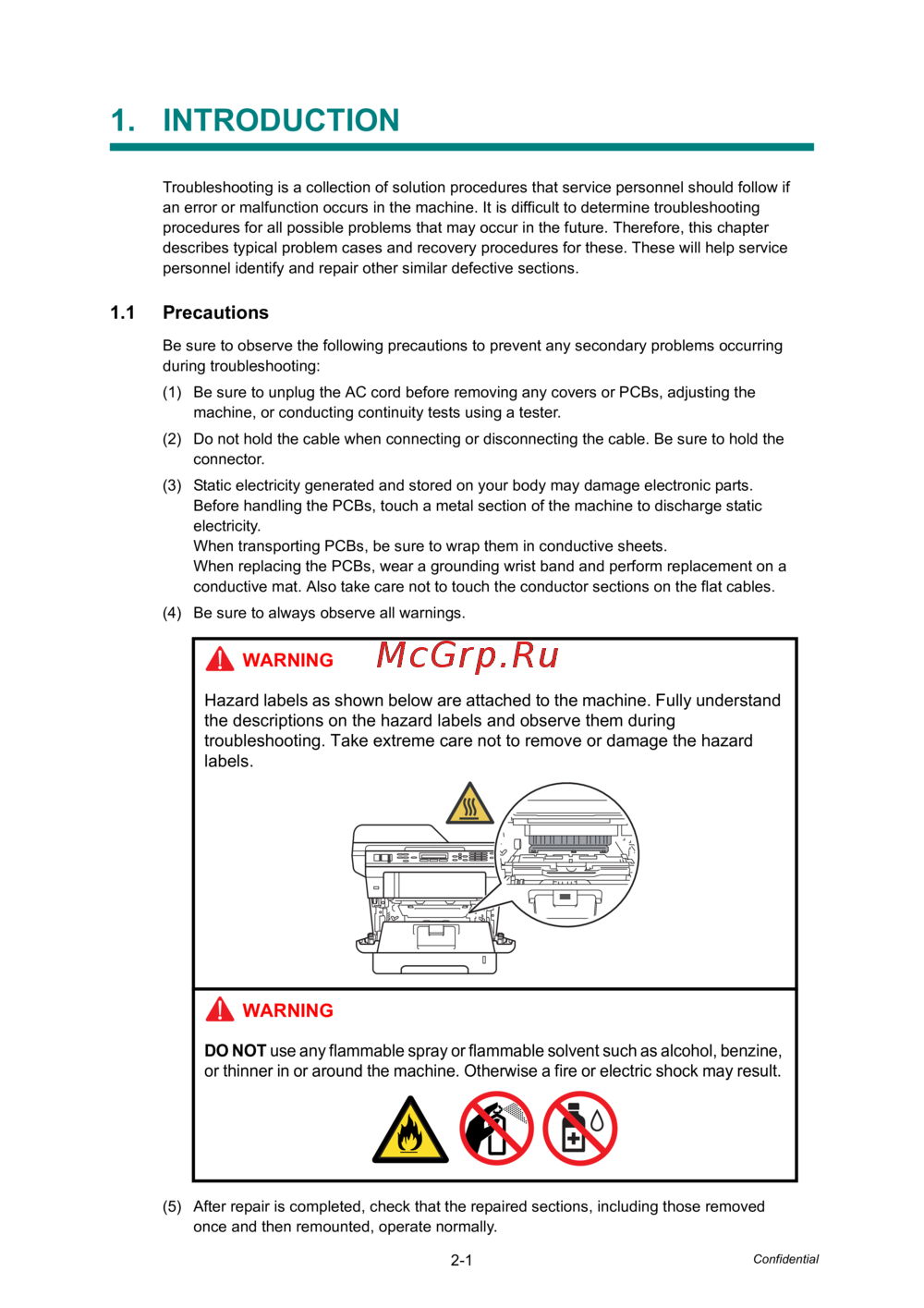 1. INTRODUCTION

Troubleshooting is a collection of solution procedures that service personnel should follow if an error or malfunction occurs in the machine. It is difficult to determine troubleshooting procedures for all possible problems that may occur in the future. Therefore, this chapter describes typical problem cases and recovery procedures for these. These will help service personnel identify and repair other similar defective sections.

1.1 Precautions

Be sure to observe the following precautions to prevent any secondary problems occurring during troubleshooting:

(1) Be sure to unplug the AC cord before removing any covers or PCBs, adjusting the machine, or conducting continuity tests using a tester.

(2) Do not hold the cable when connecting or disconnecting the cable. Be sure to hold the connector.

(3) Static electricity generated and stored on your body may damage electronic parts. Before handling the PCBs, touch a metal section of the machine to discharge static electricity.
When transporting PCBs, be sure to wrap them in conductive sheets.
When replacing the PCBs, wear a grounding wrist band and perform replacement on a conductive mat. Also take care not to touch the conductor sections on the flat cables.

(4) Be sure to always observe all warnings.

WARNING McGrp.Ru

Hazard labels as shown below are attached to the machine. Fully understand the descriptions on the hazard labels and observe them during troubleshooting. Take extreme care not to remove or damage the hazard labels.

WARNING

DO NOT use any flammable spray or flammable solvent such as alcohol, benzine, or thinner in or around the machine. Otherwise a fire or electric shock may result.

(5) After repair is completed, check that the repaired sections, including those removed once and then remounted, operate normally.

2-1

Confidential