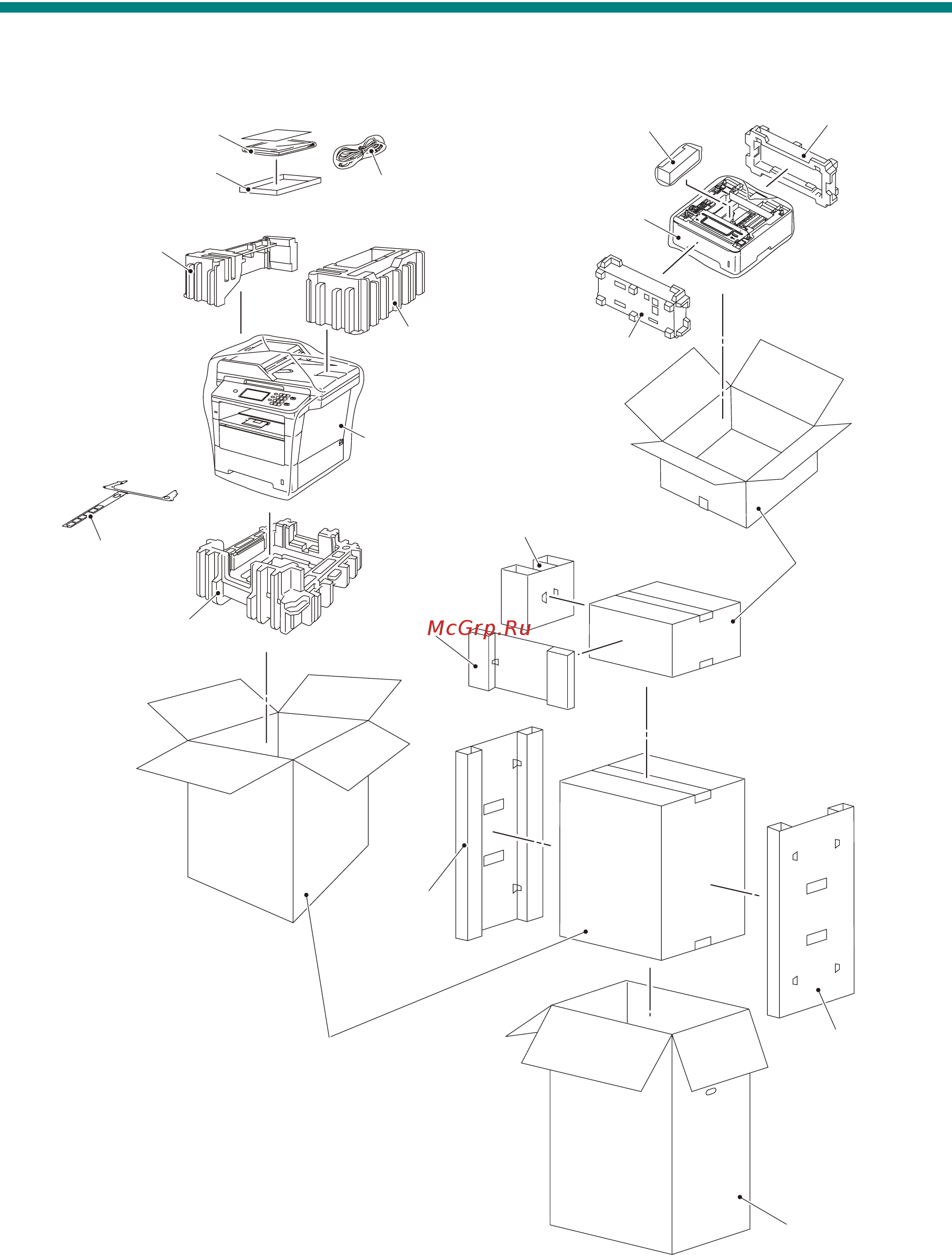 McGrp.Ru