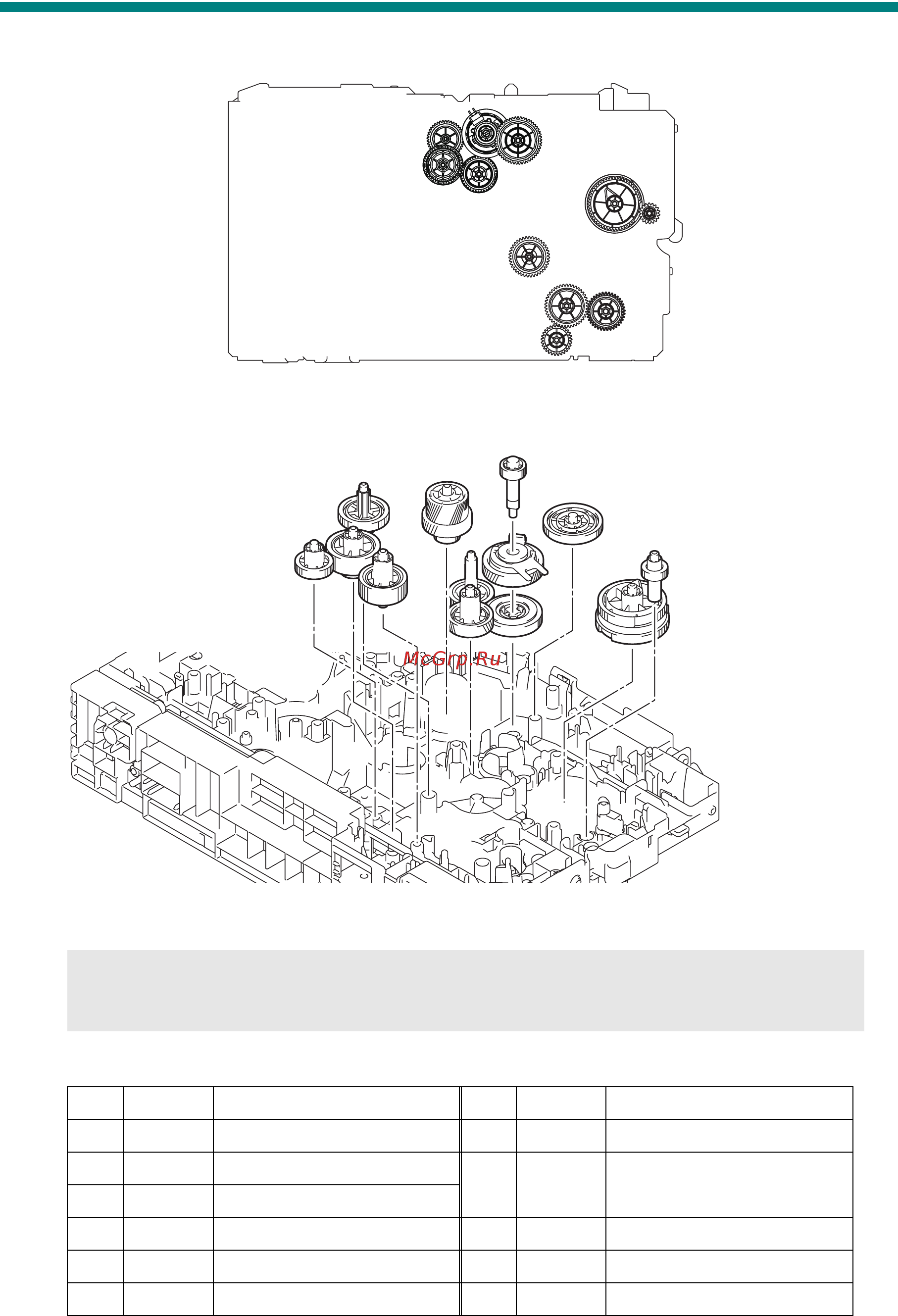 McGrp.Ru