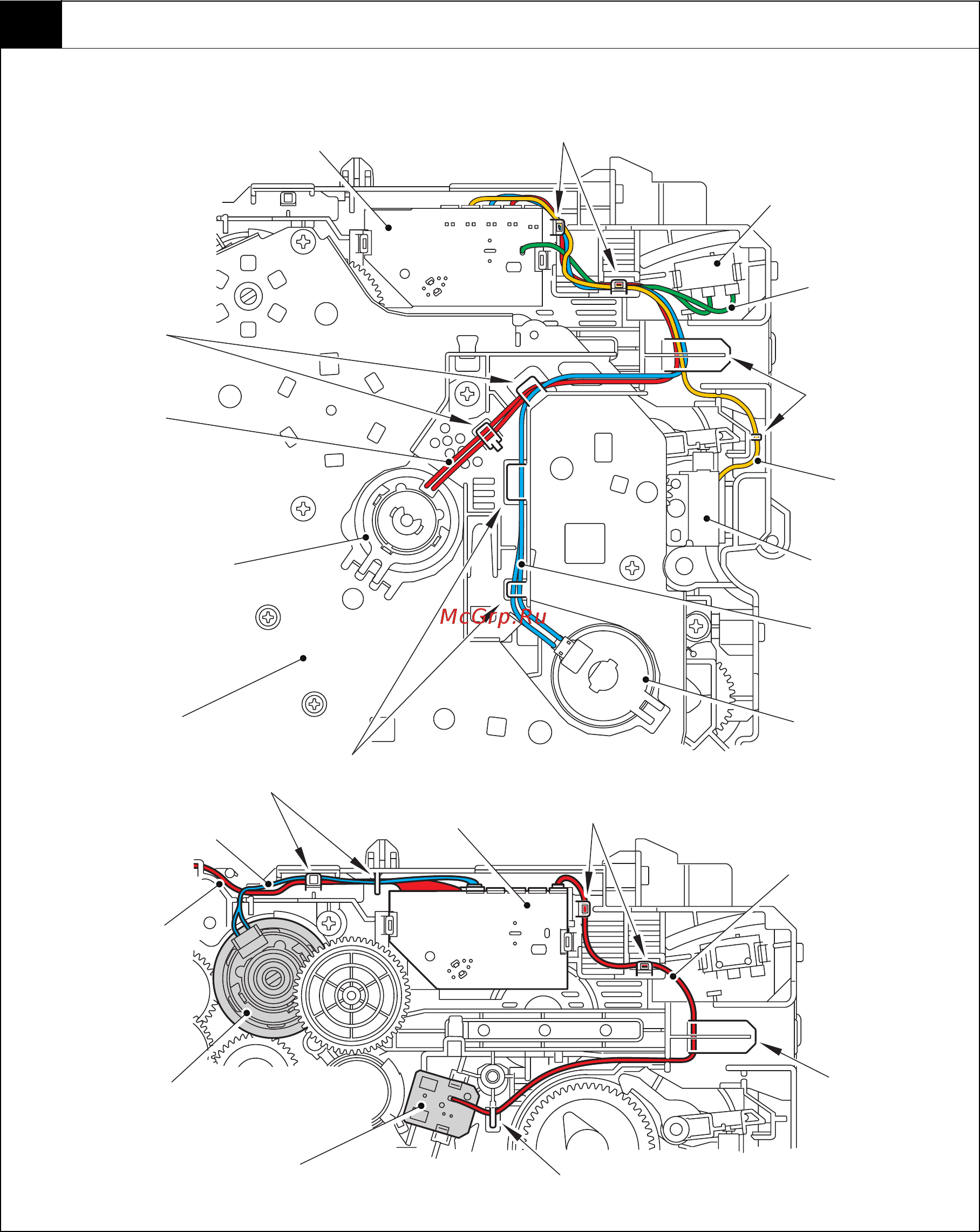 McGrp.Ru