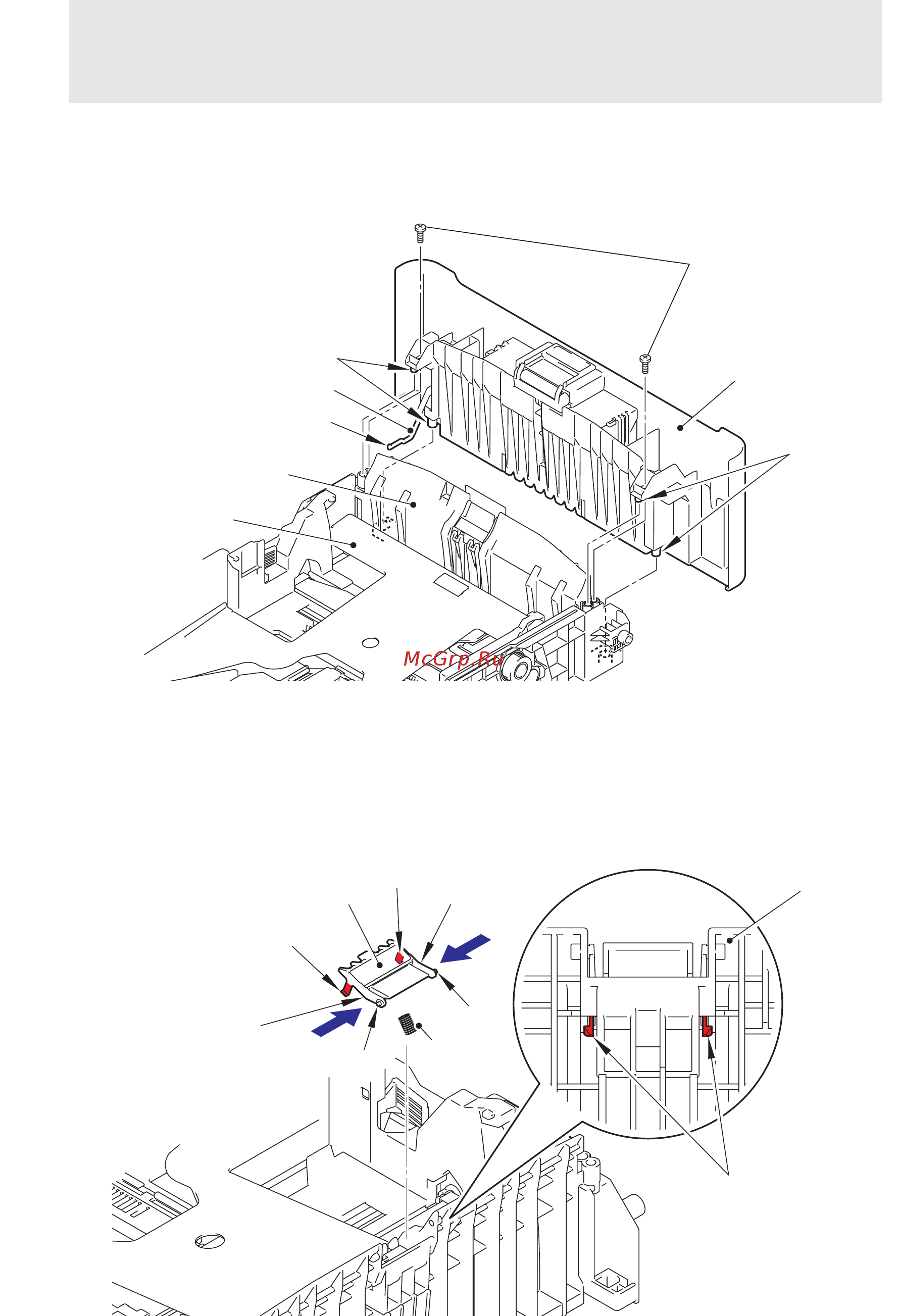 McGrp.Ru