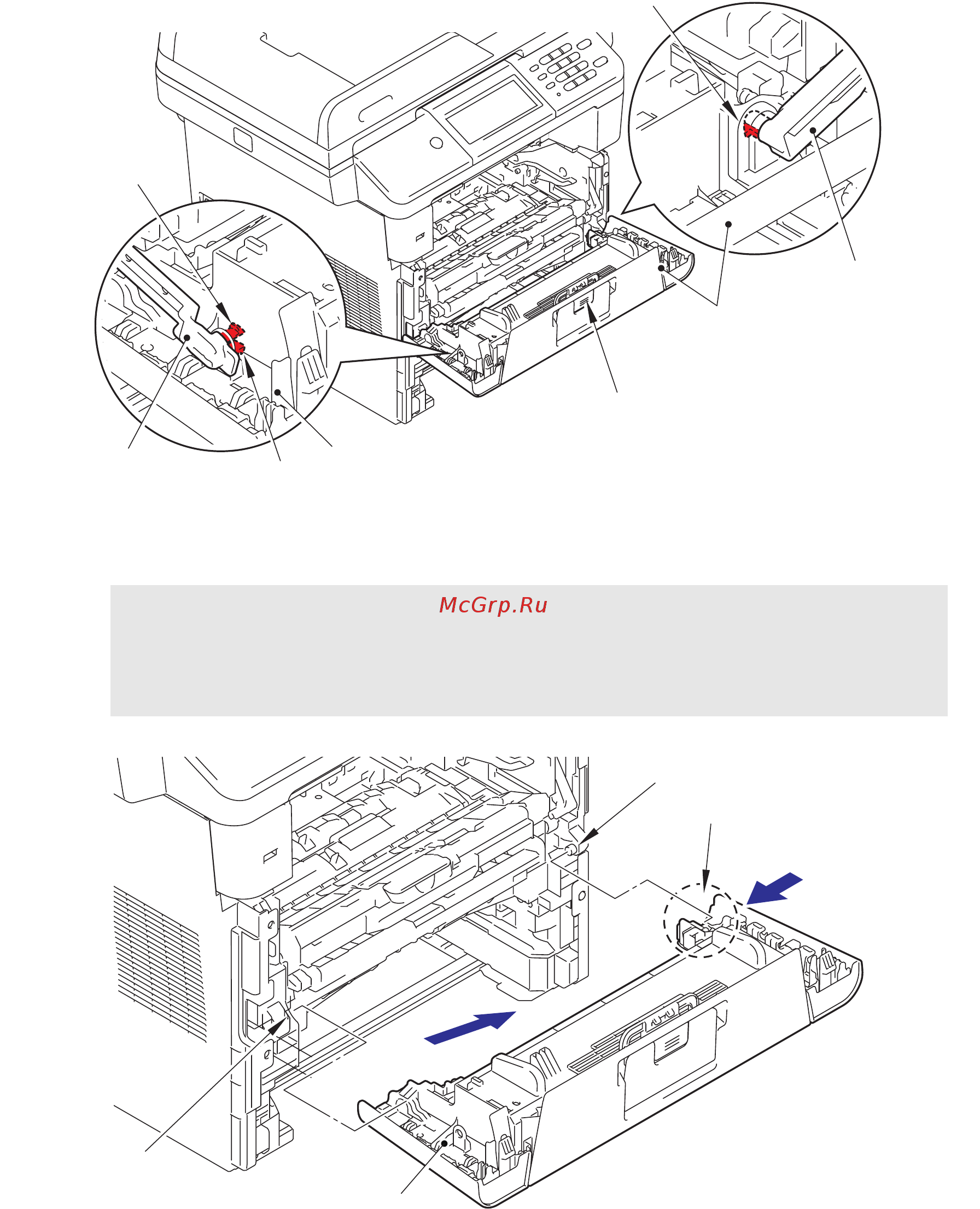 McGrp.Ru