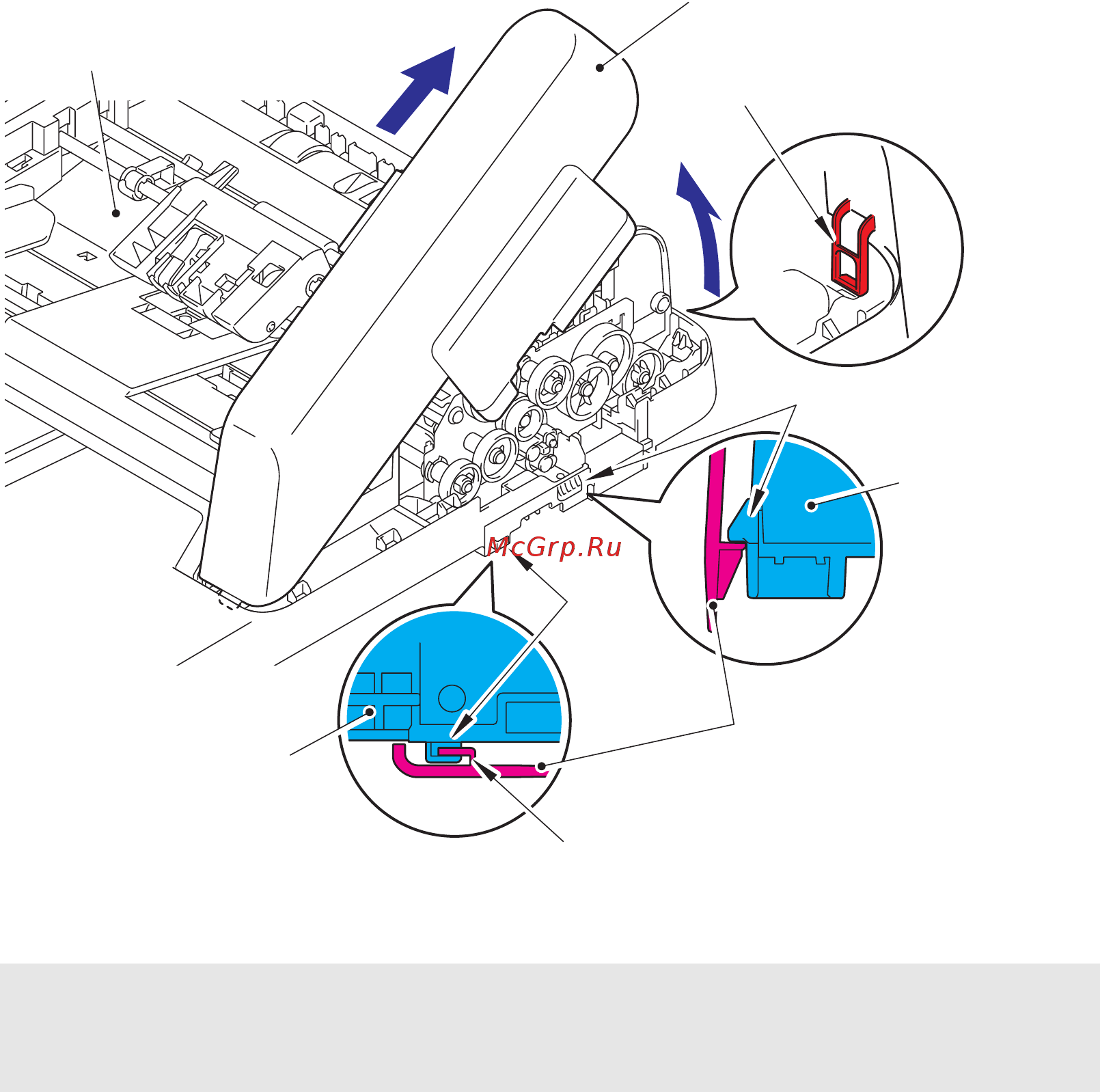 McGrp.Ru