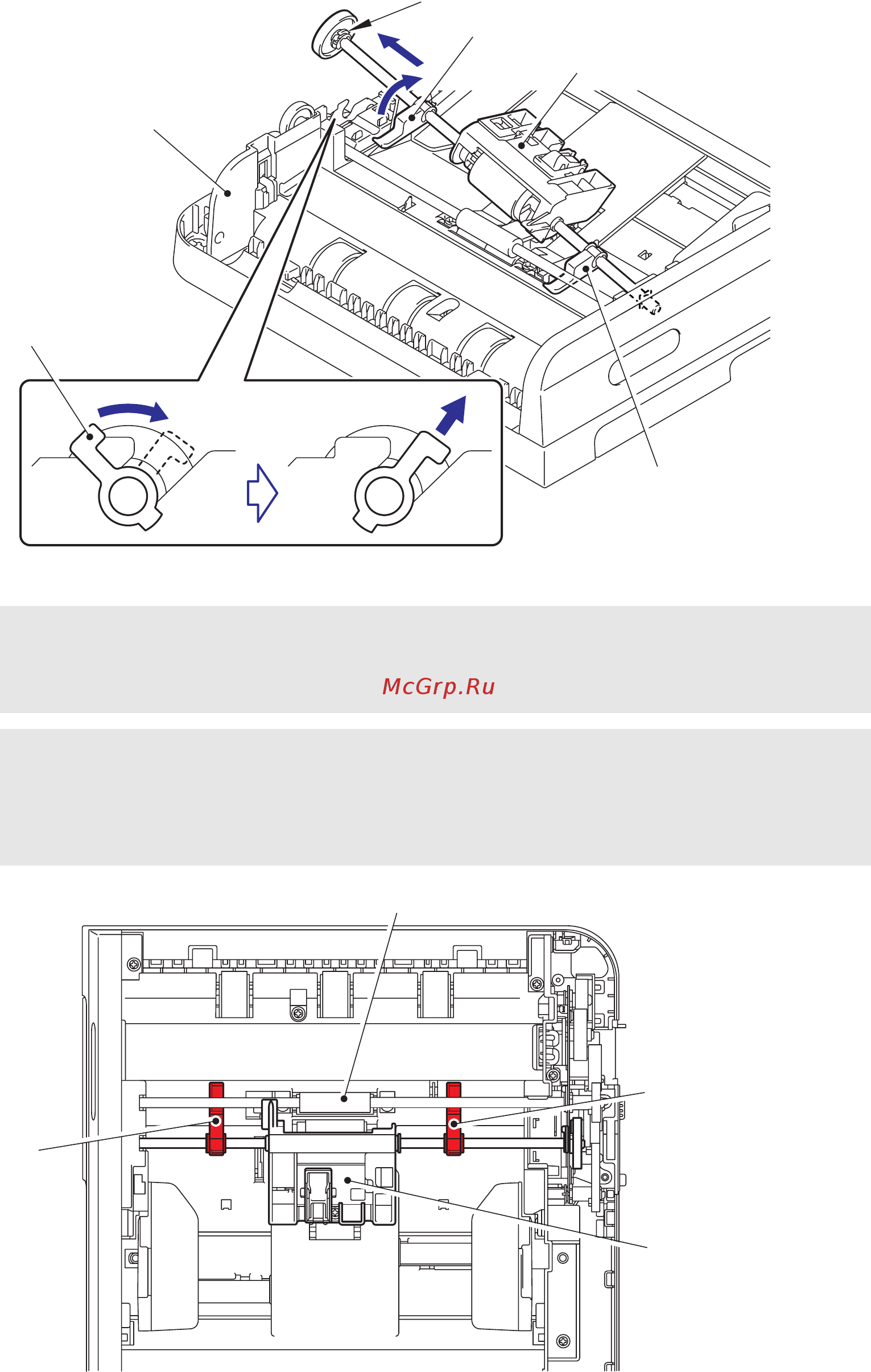 McGrp.Ru