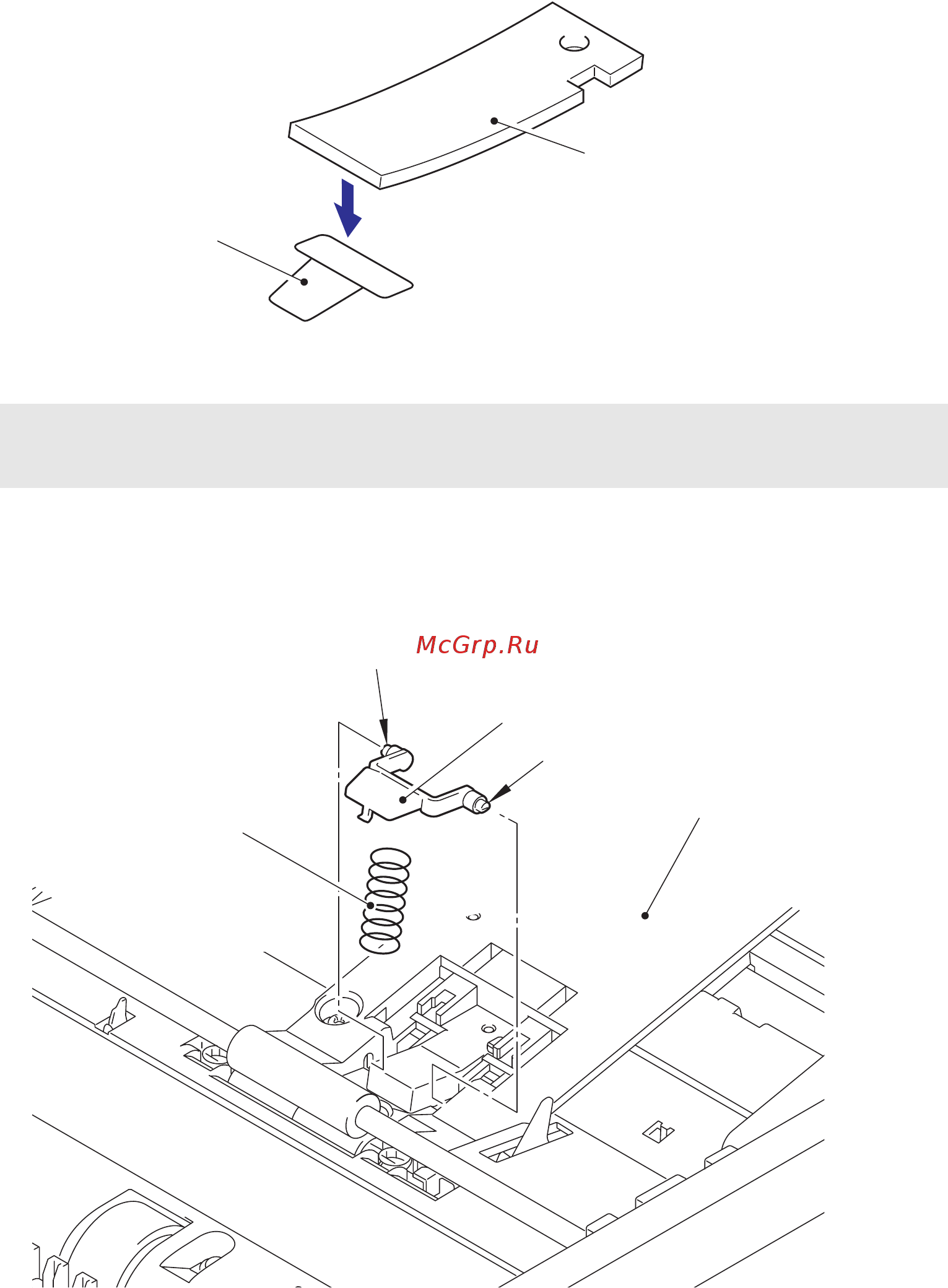 McGrp.Ru