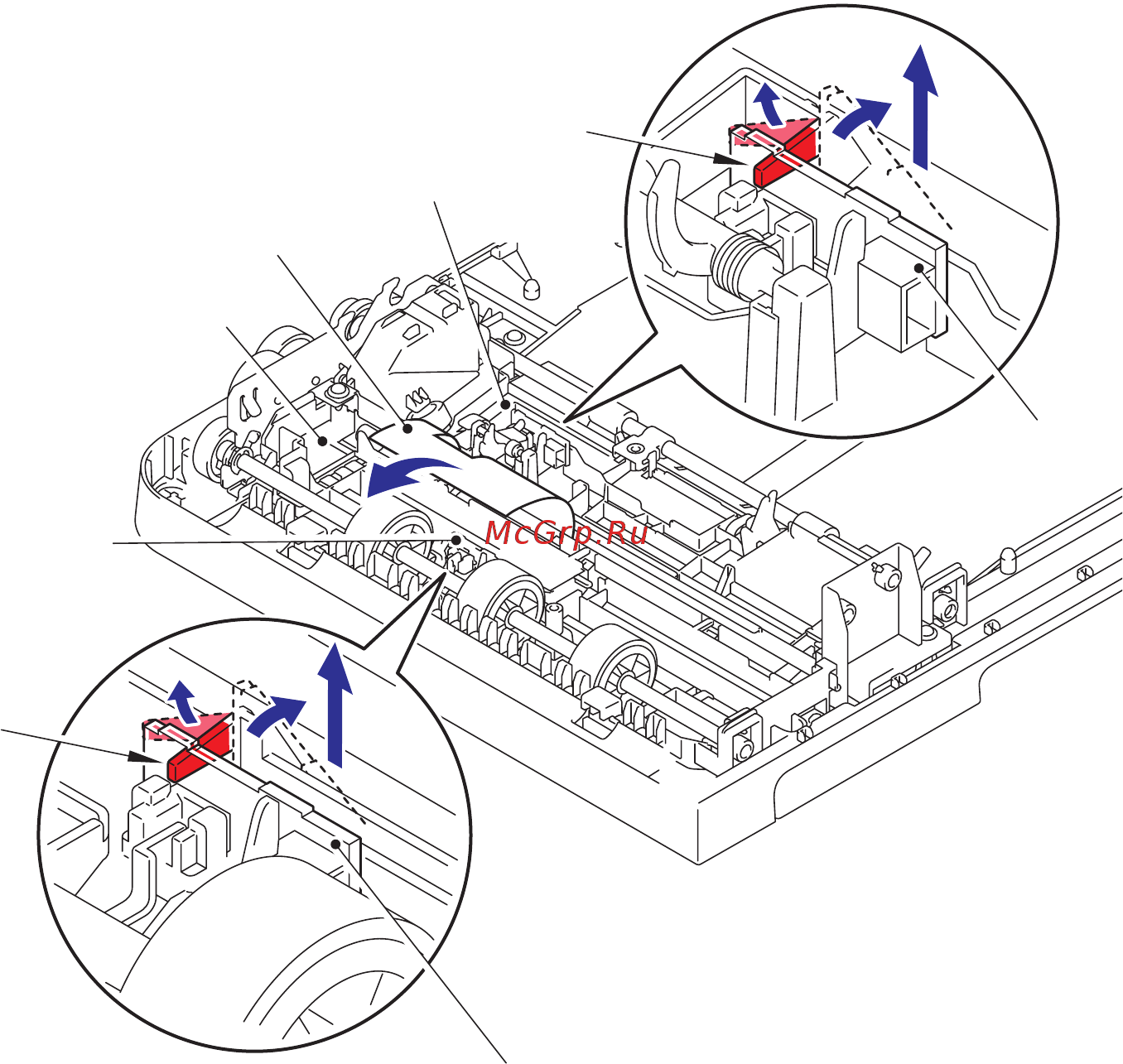 McGrp.Ru