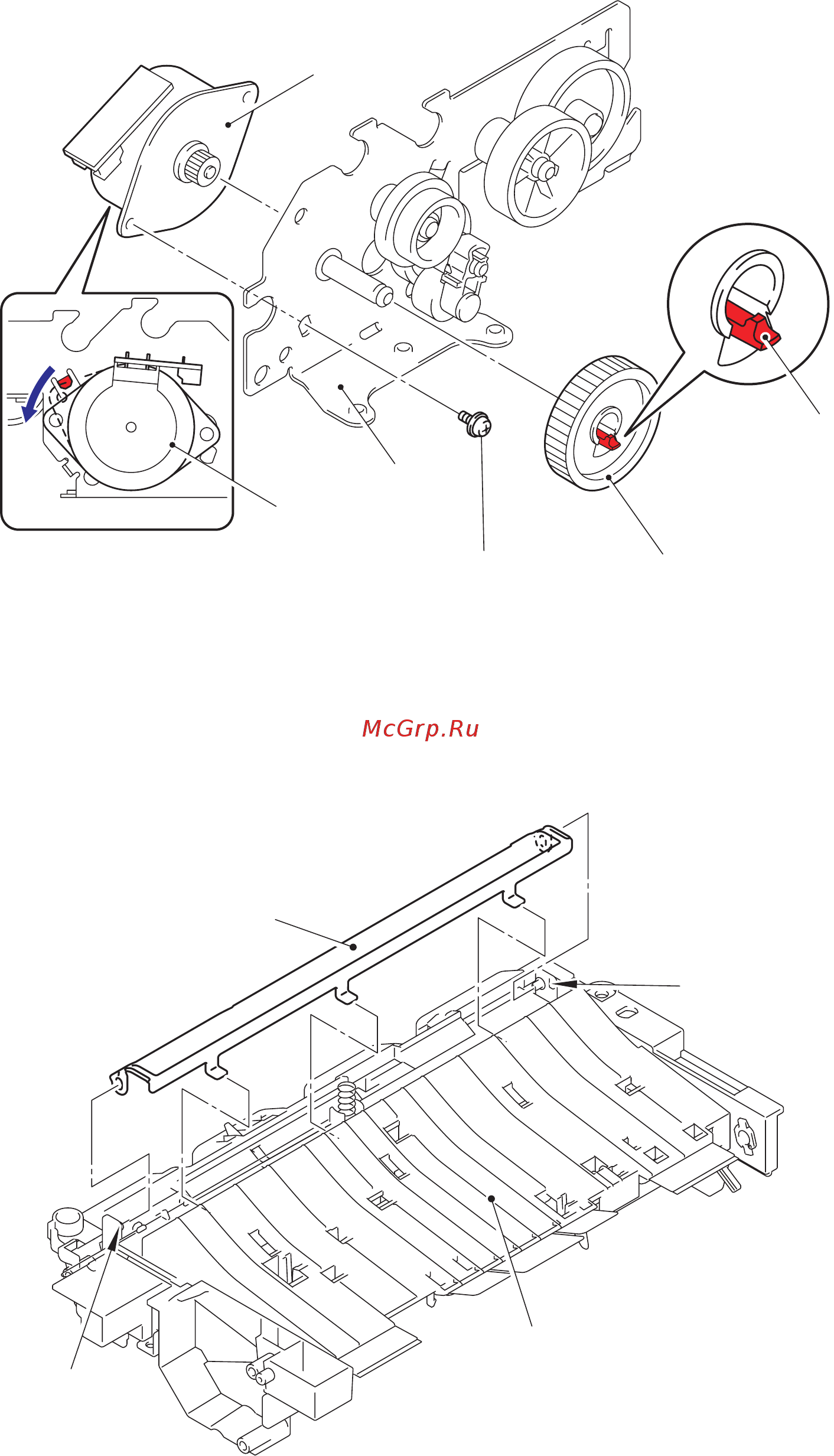 McGrp.Ru