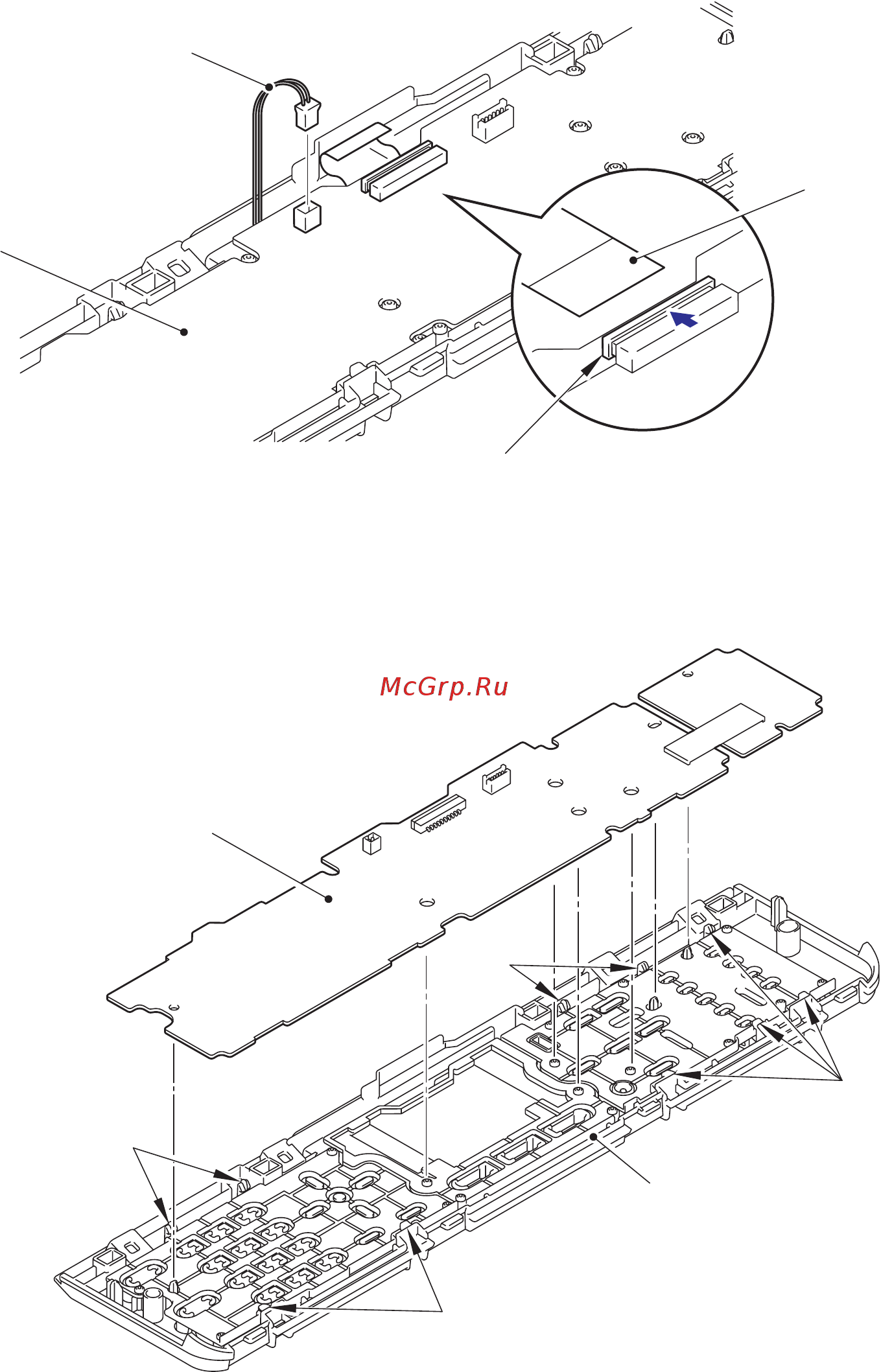 McGrp.Ru