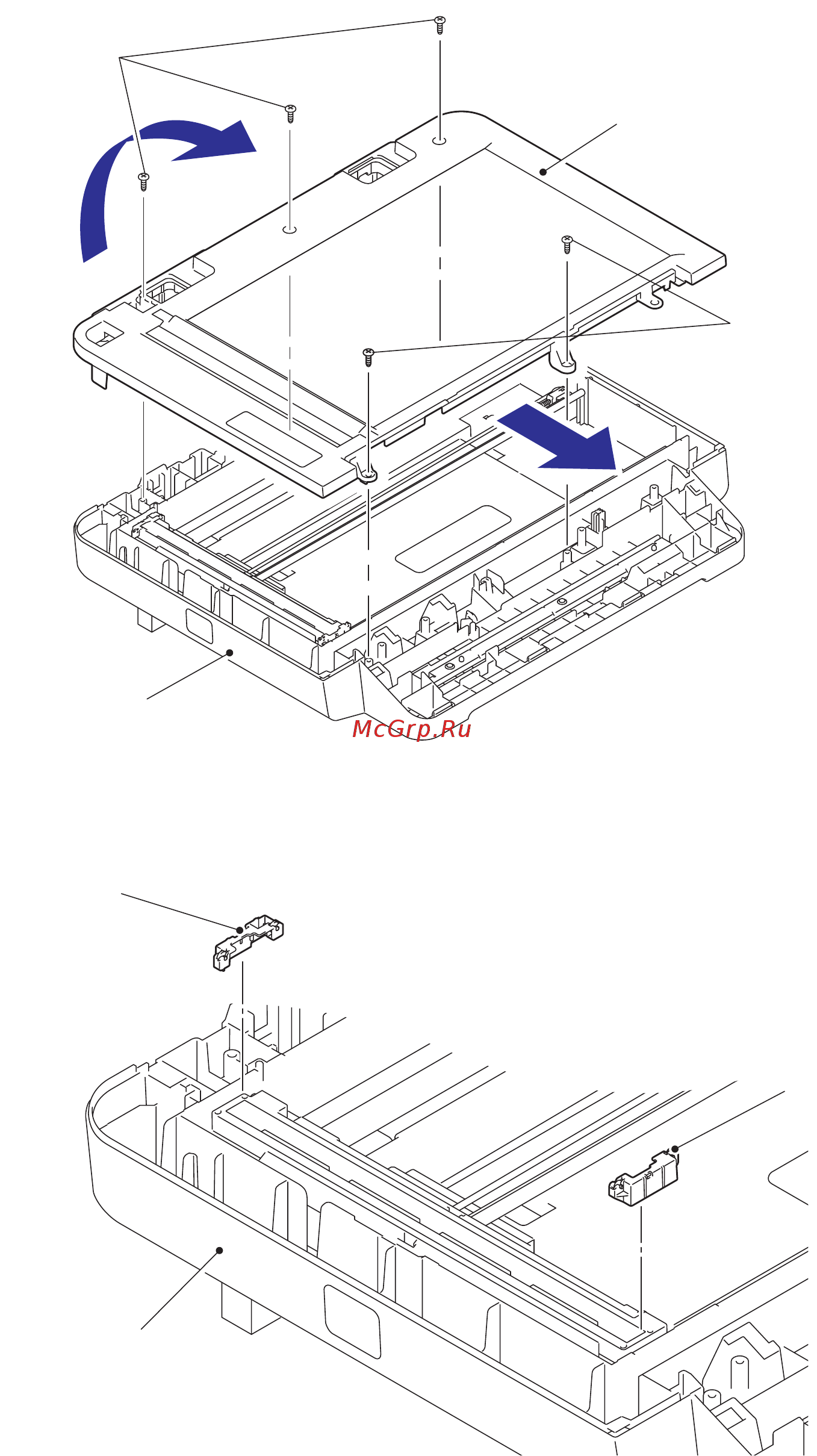 McGrp.Ru