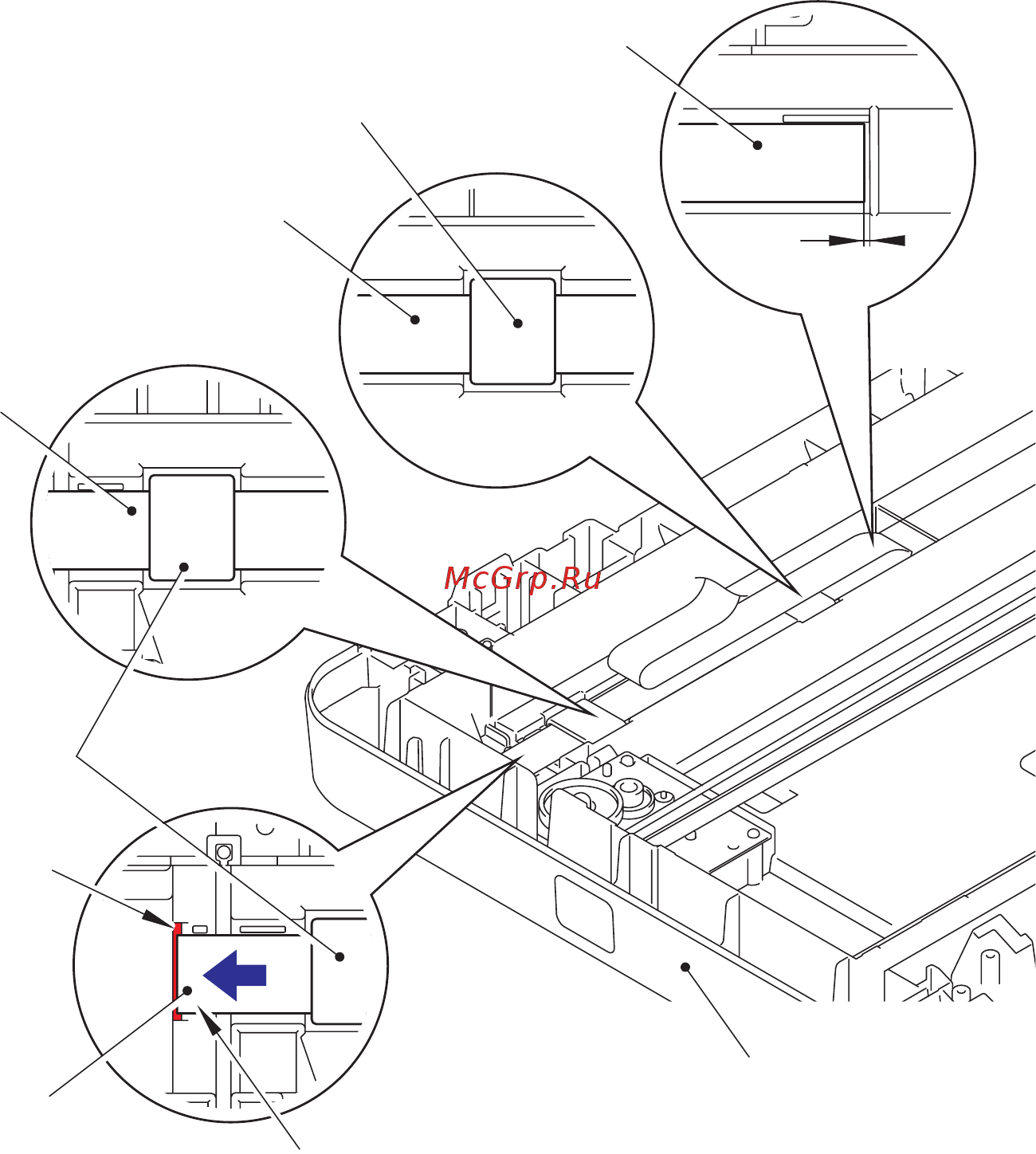 McGrp.Ru