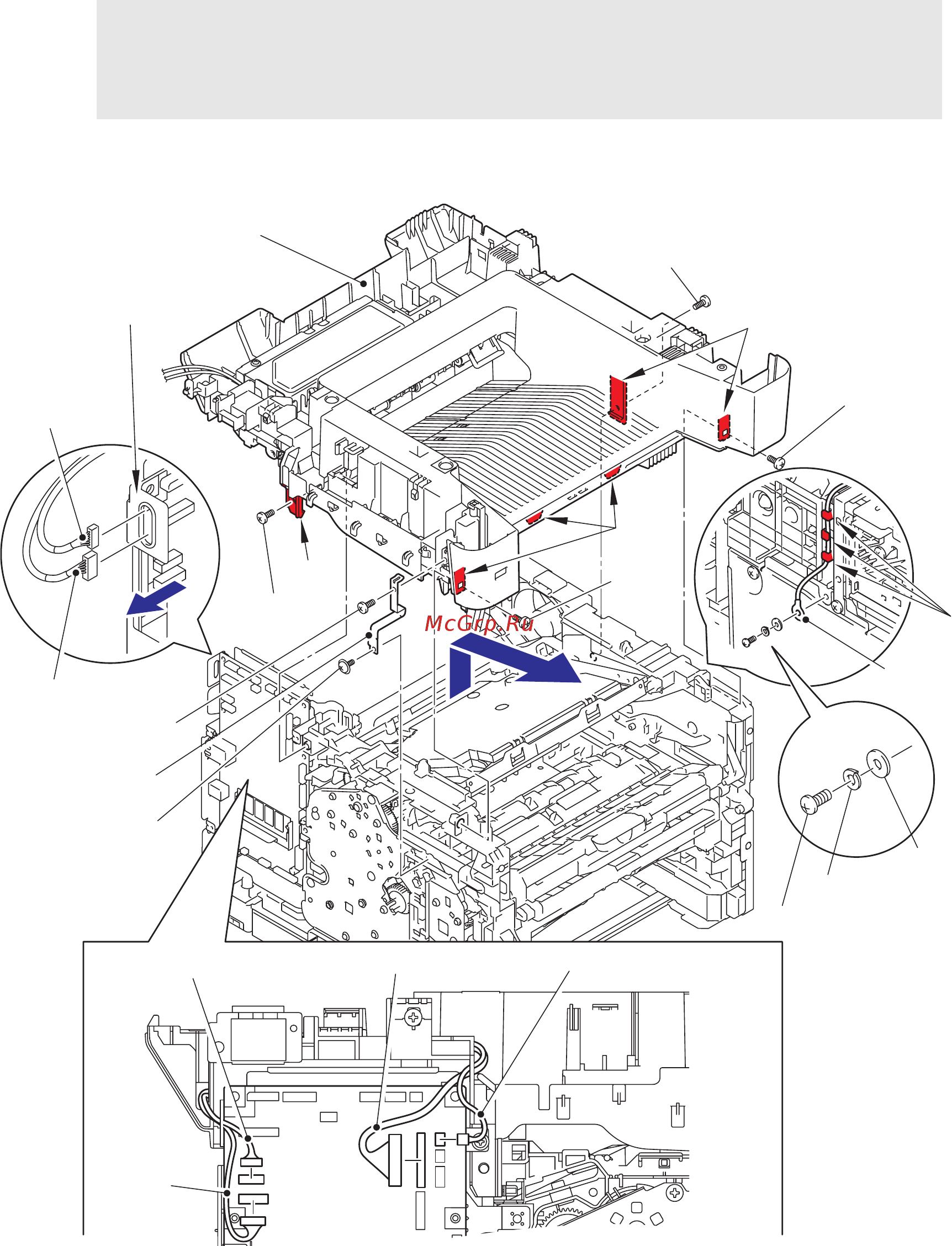 McGrp.Ru