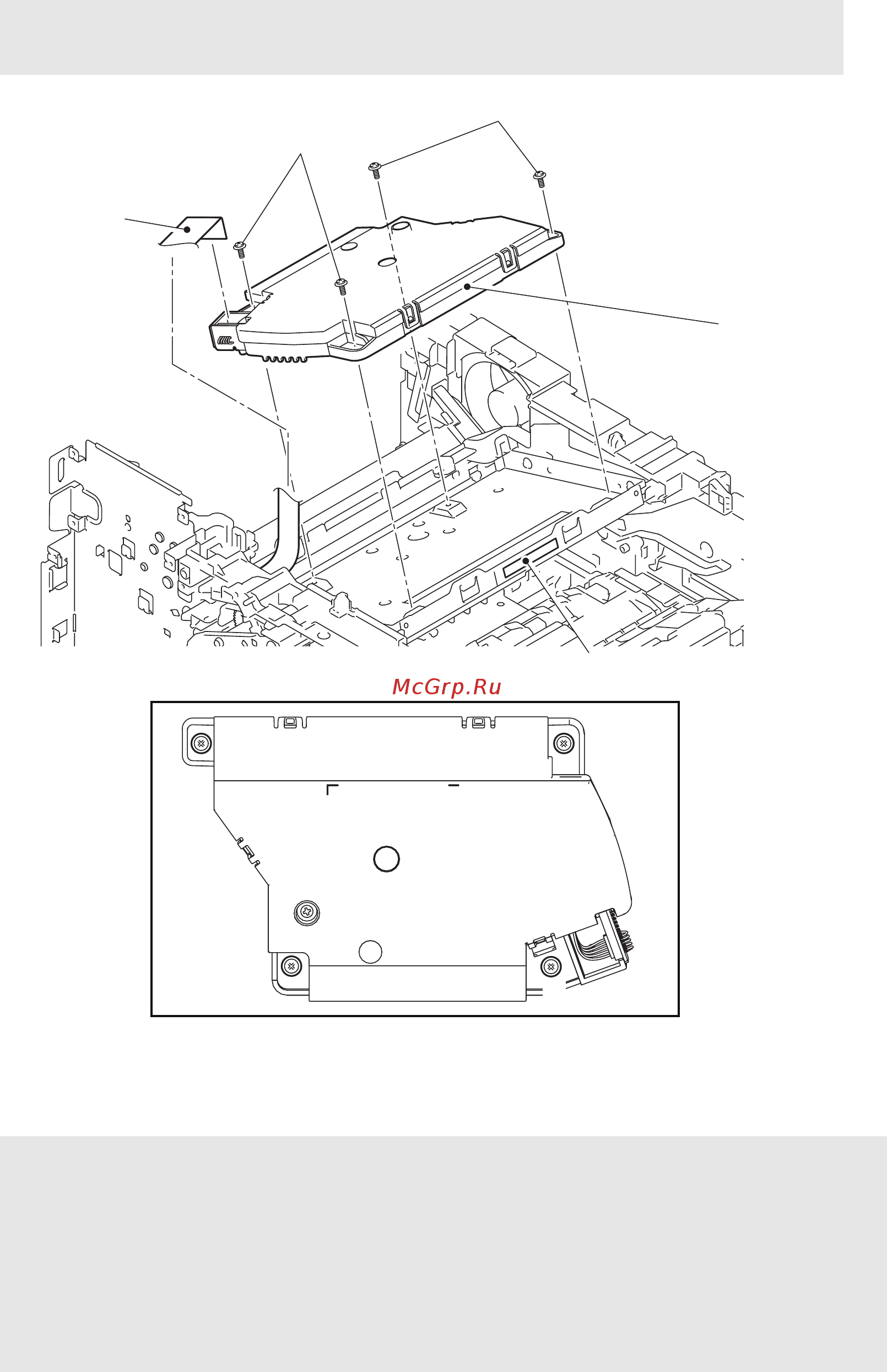 McGrp.Ru