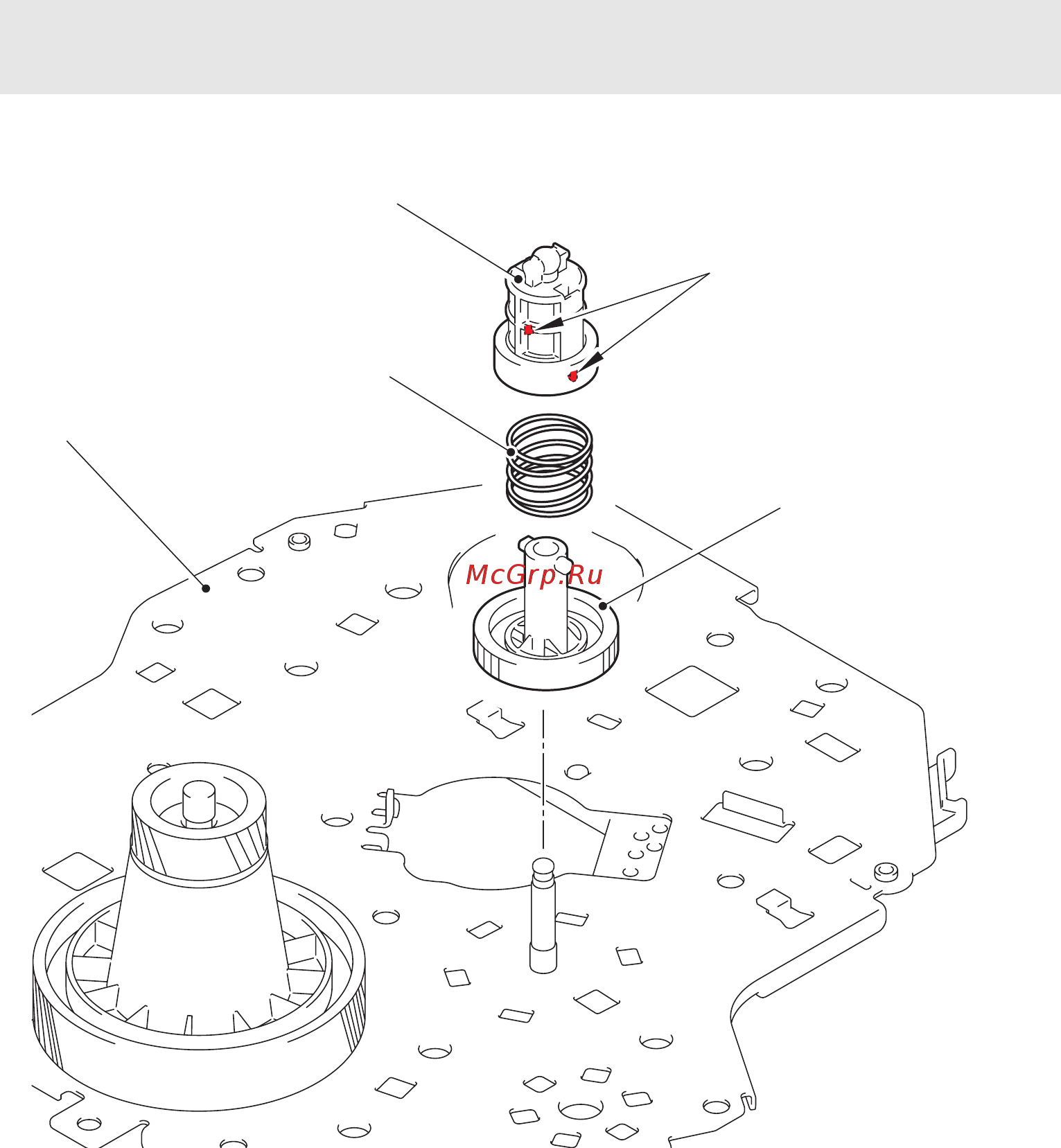 McGrp.Ru