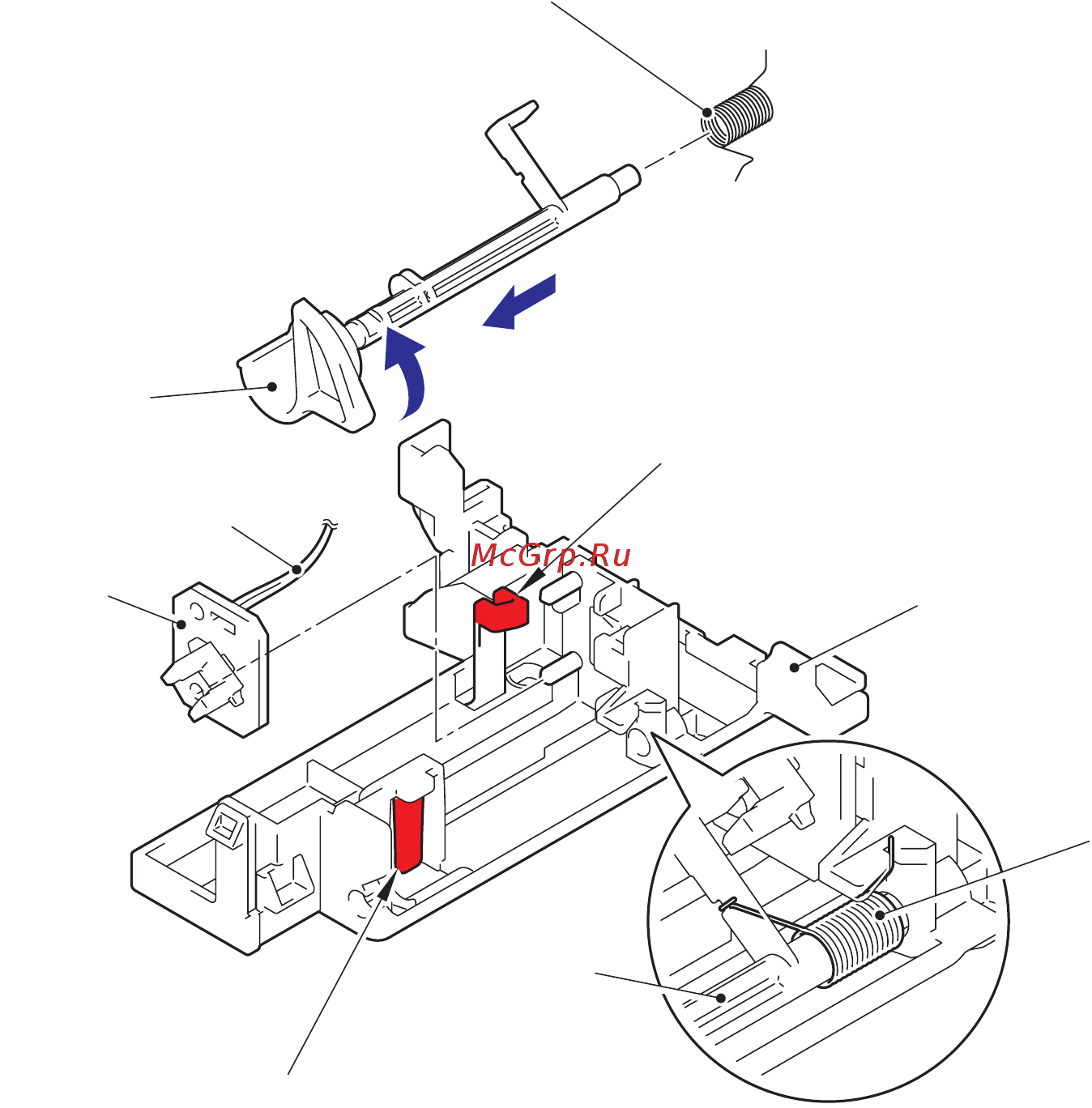 McGrp.Ru