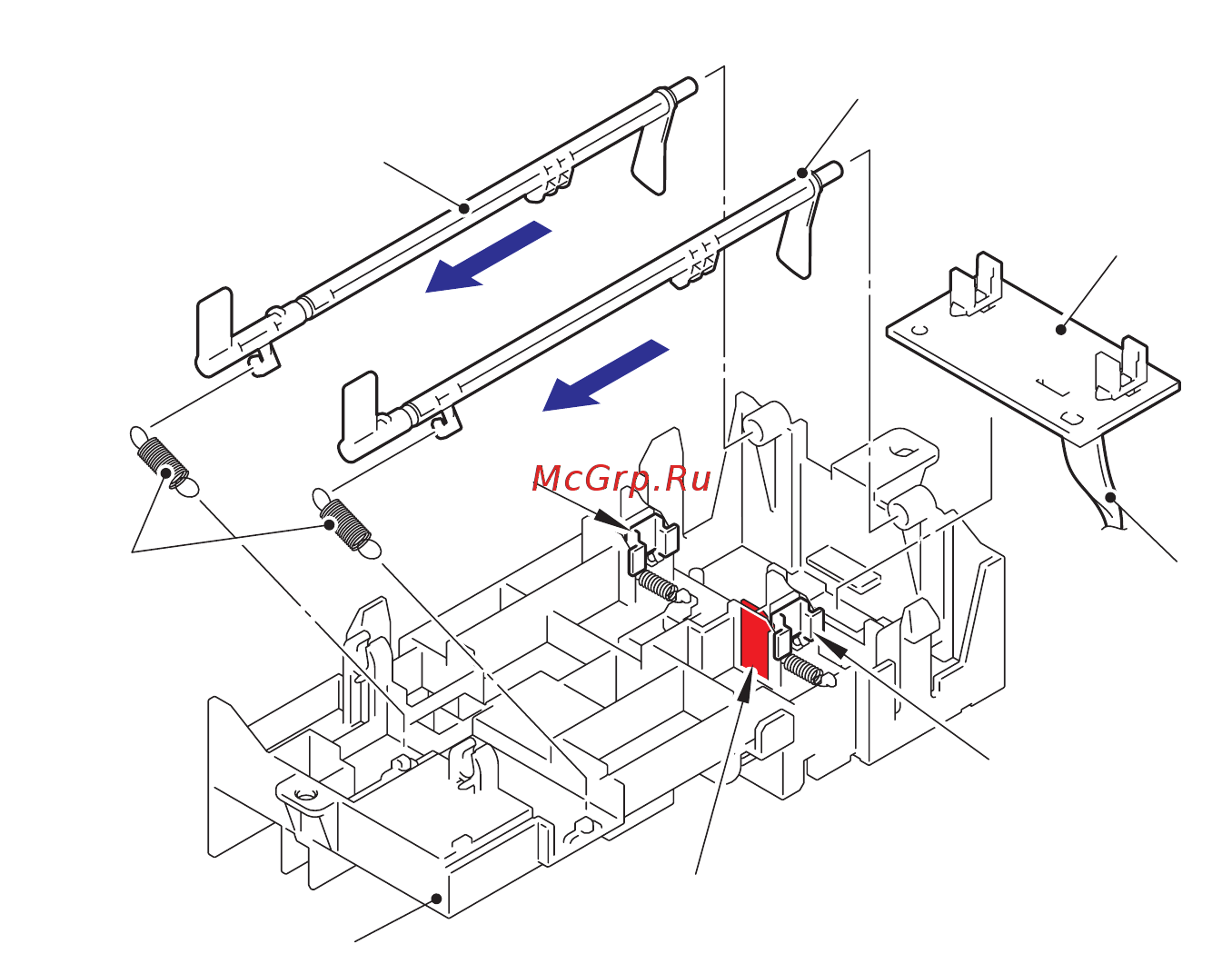 McGrp.Ru