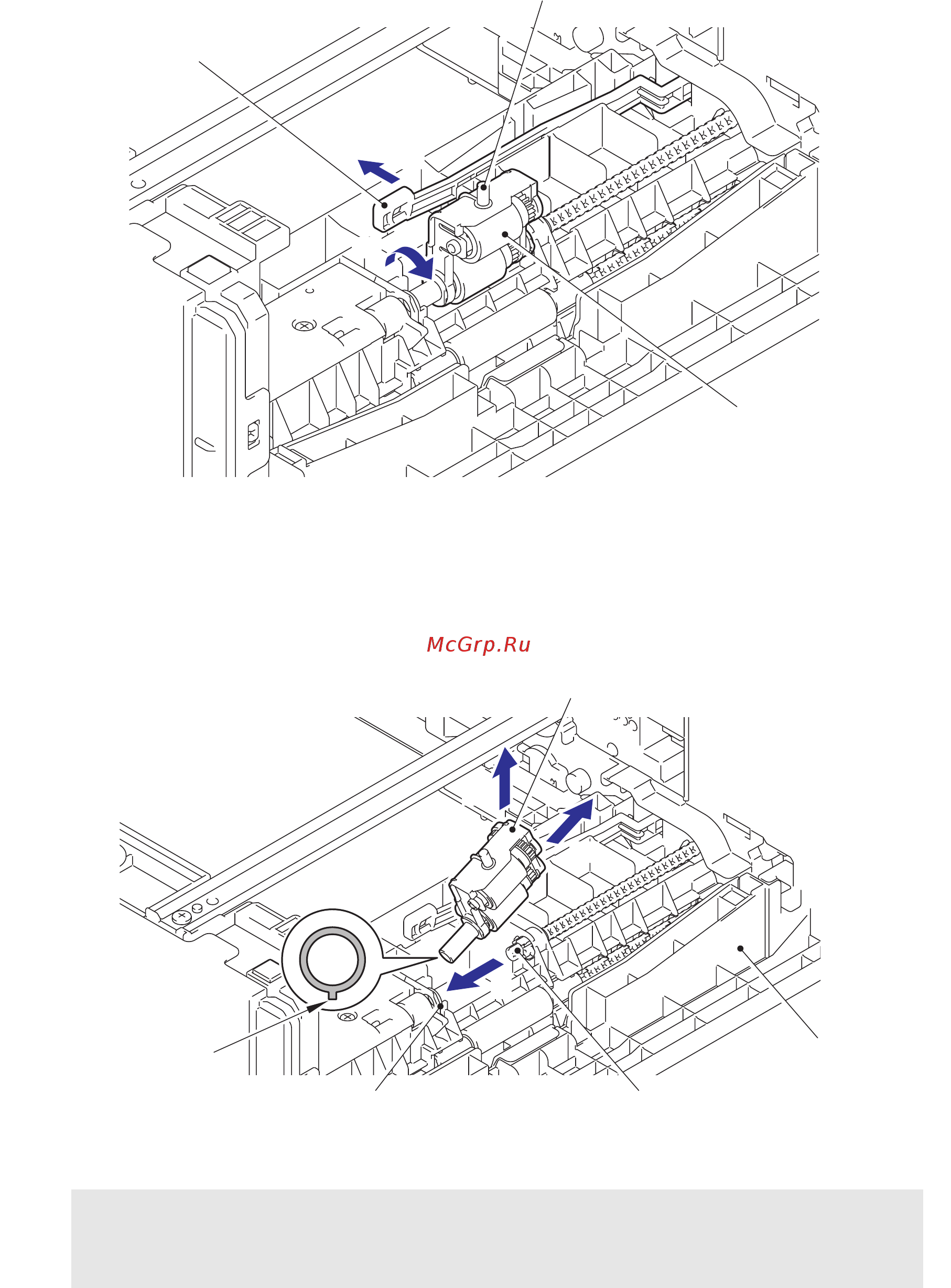 McGrp.Ru