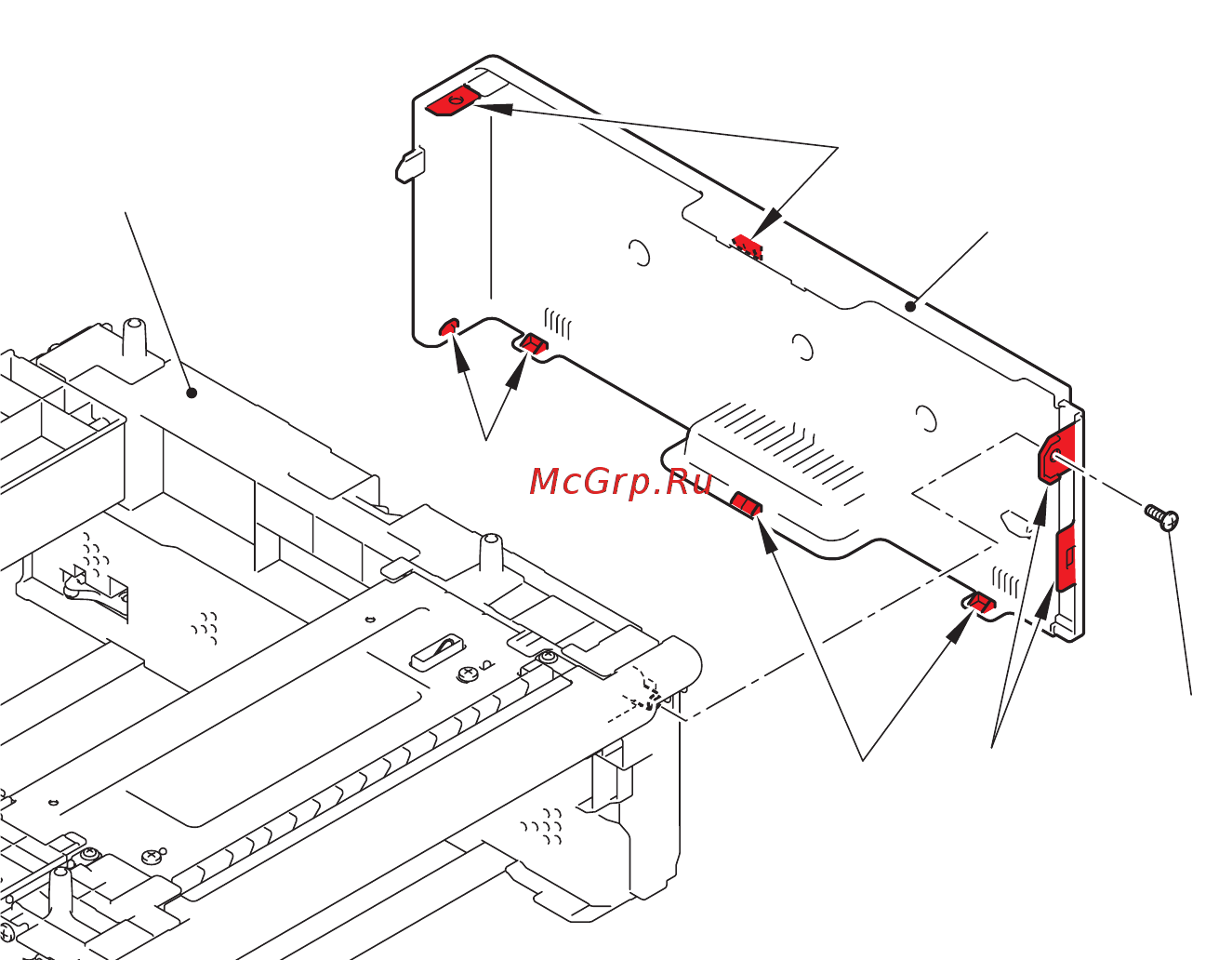 McGrp.Ru