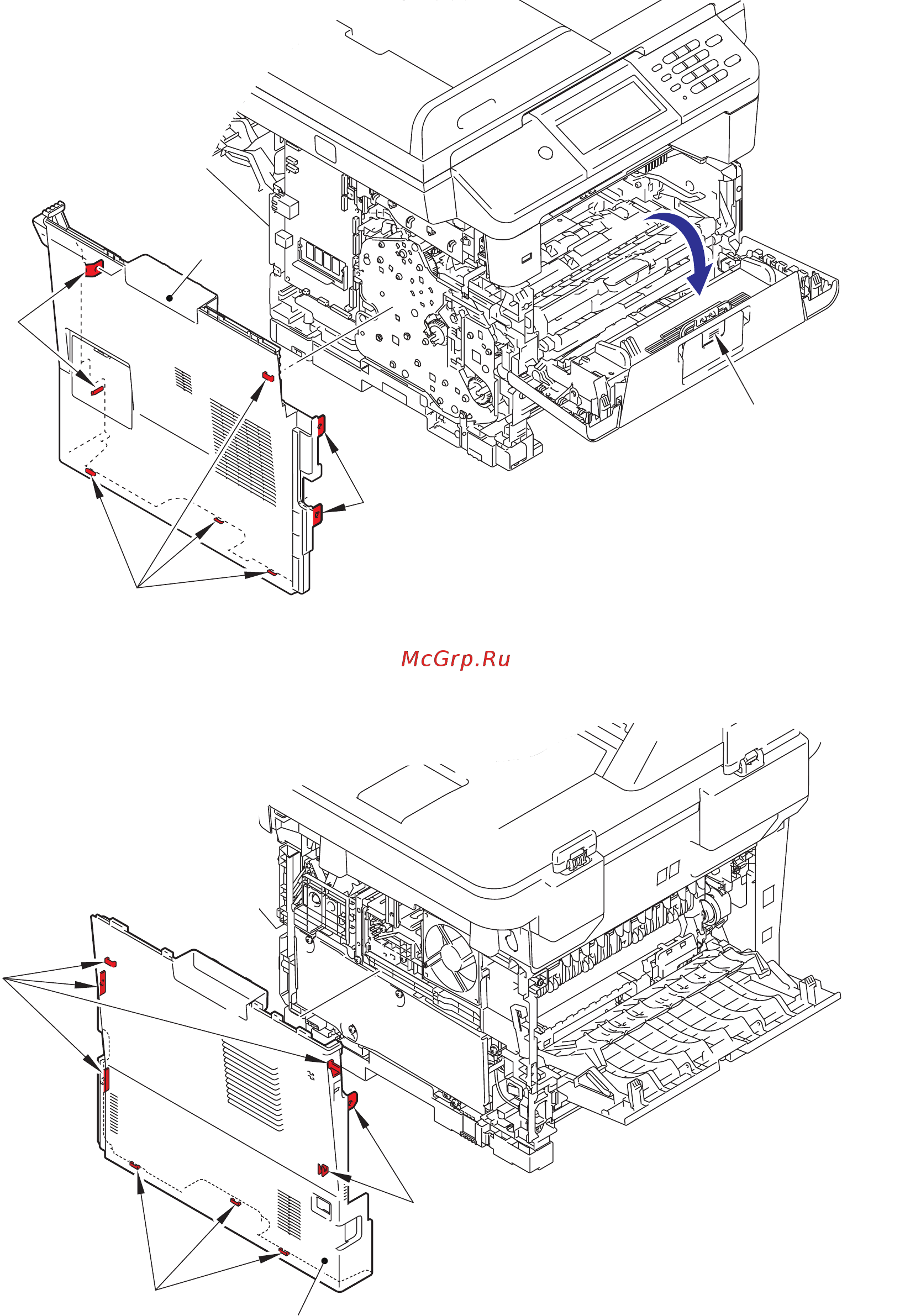 McGrp.Ru