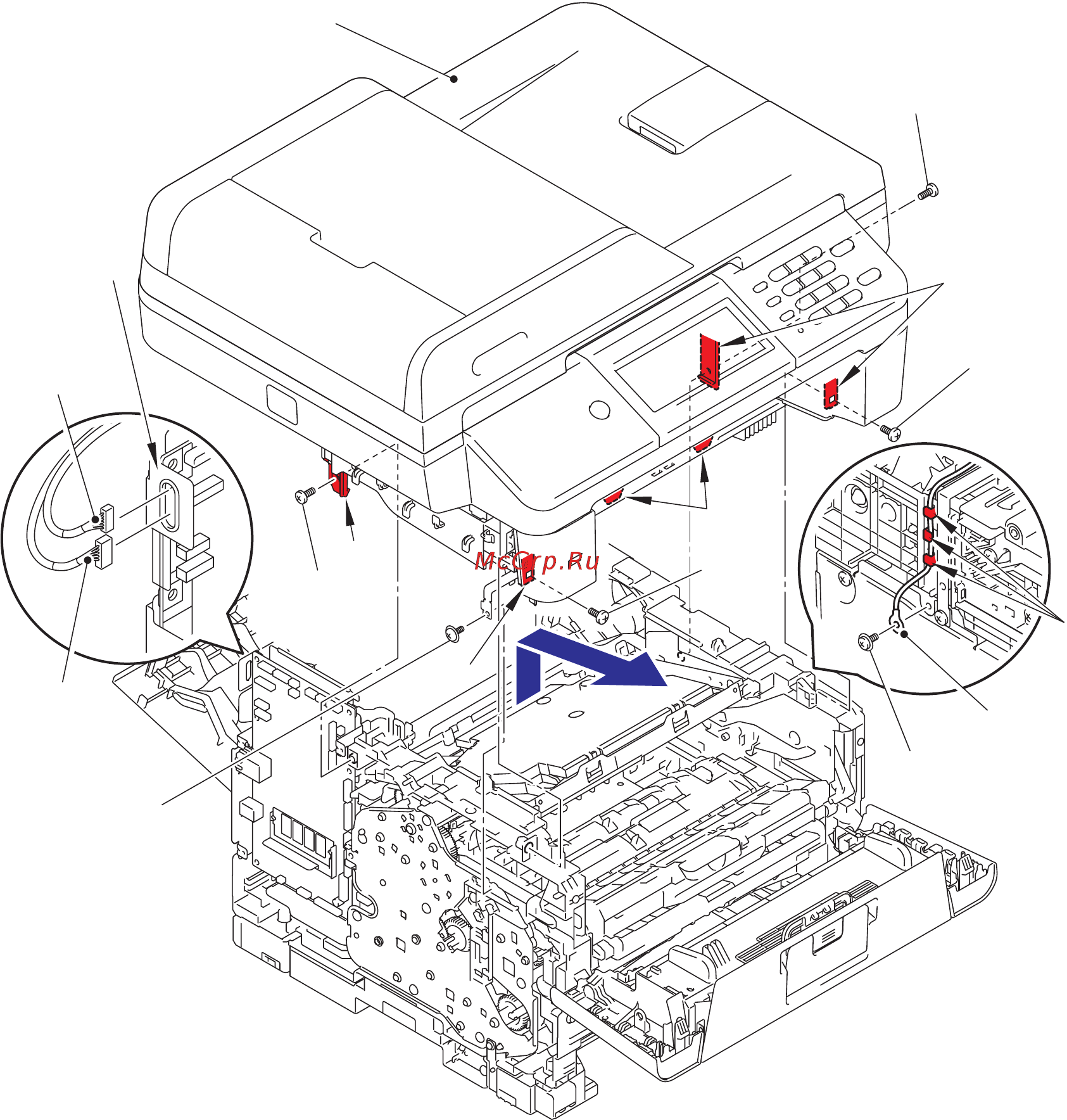 McGrp.Ru