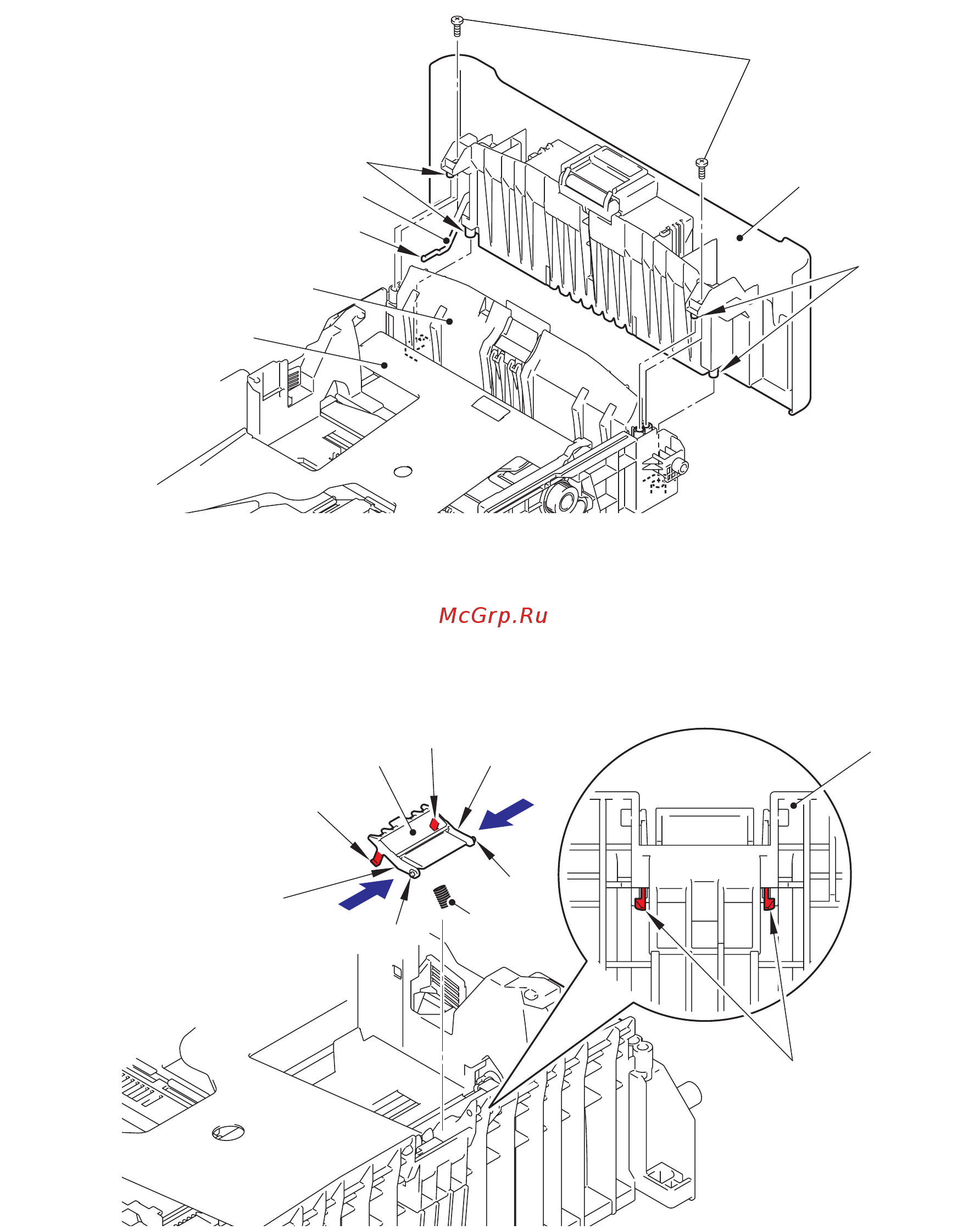 McGrp.Ru