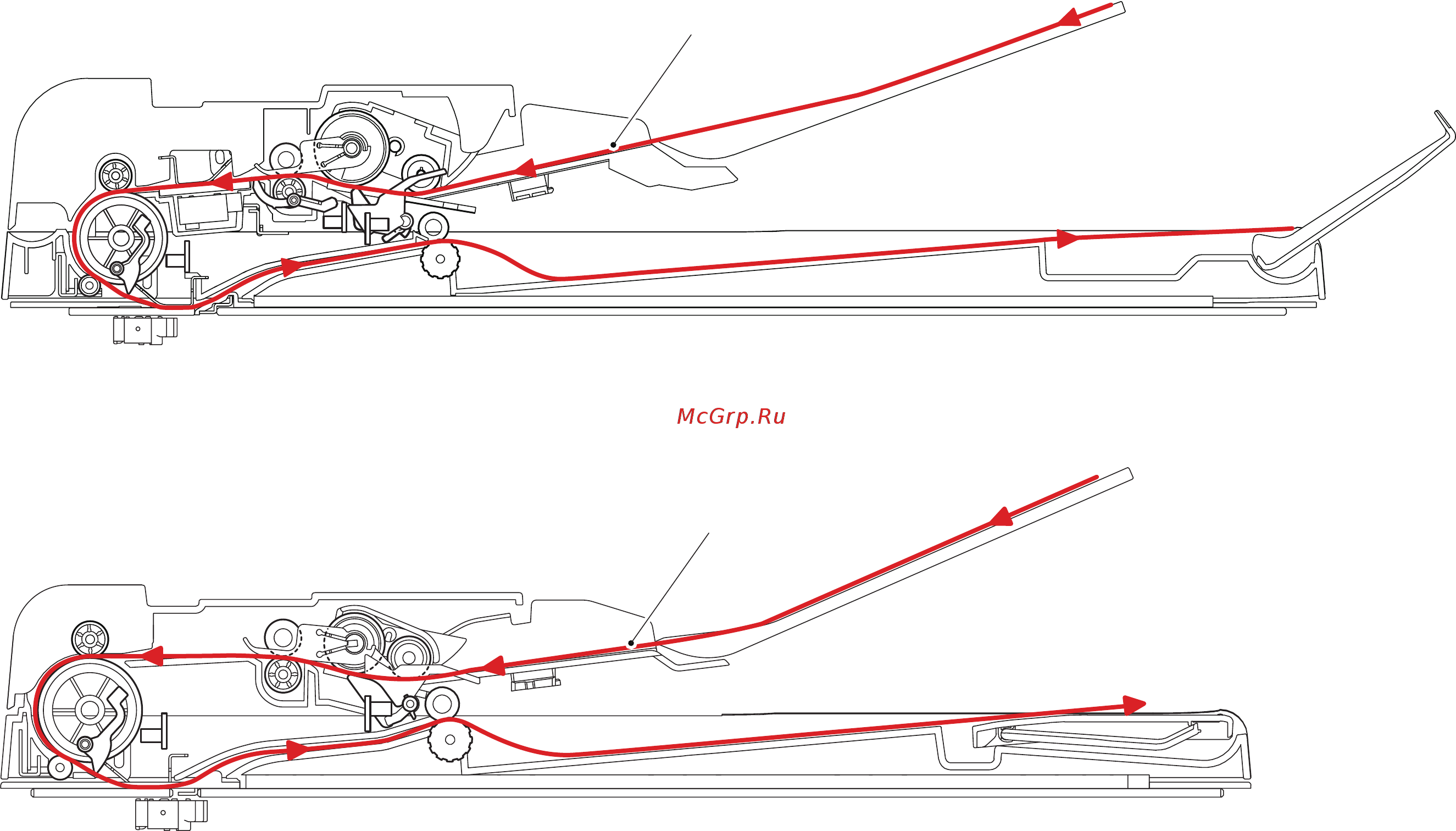 McGrp.Ru