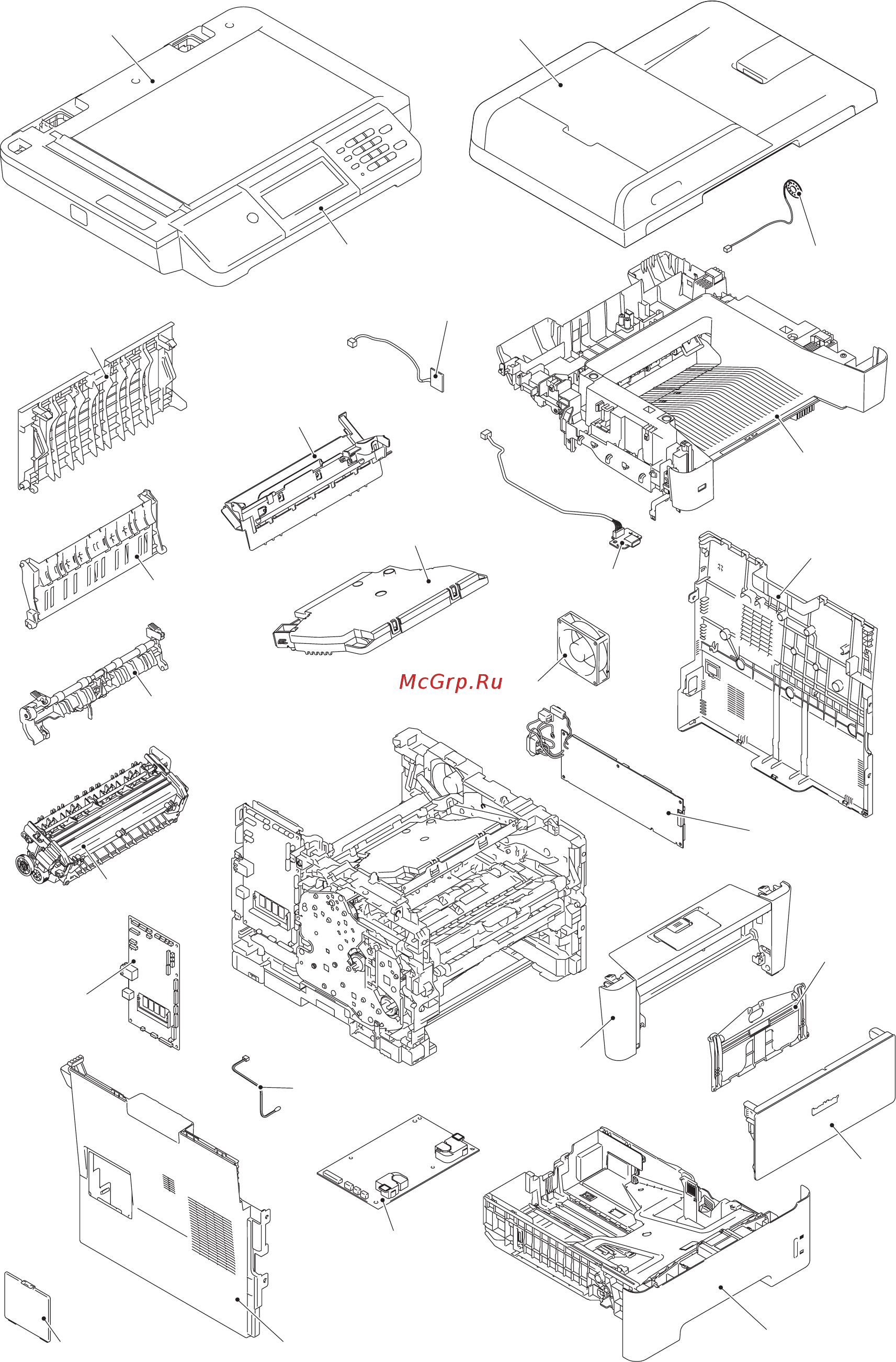 McGrp.Ru