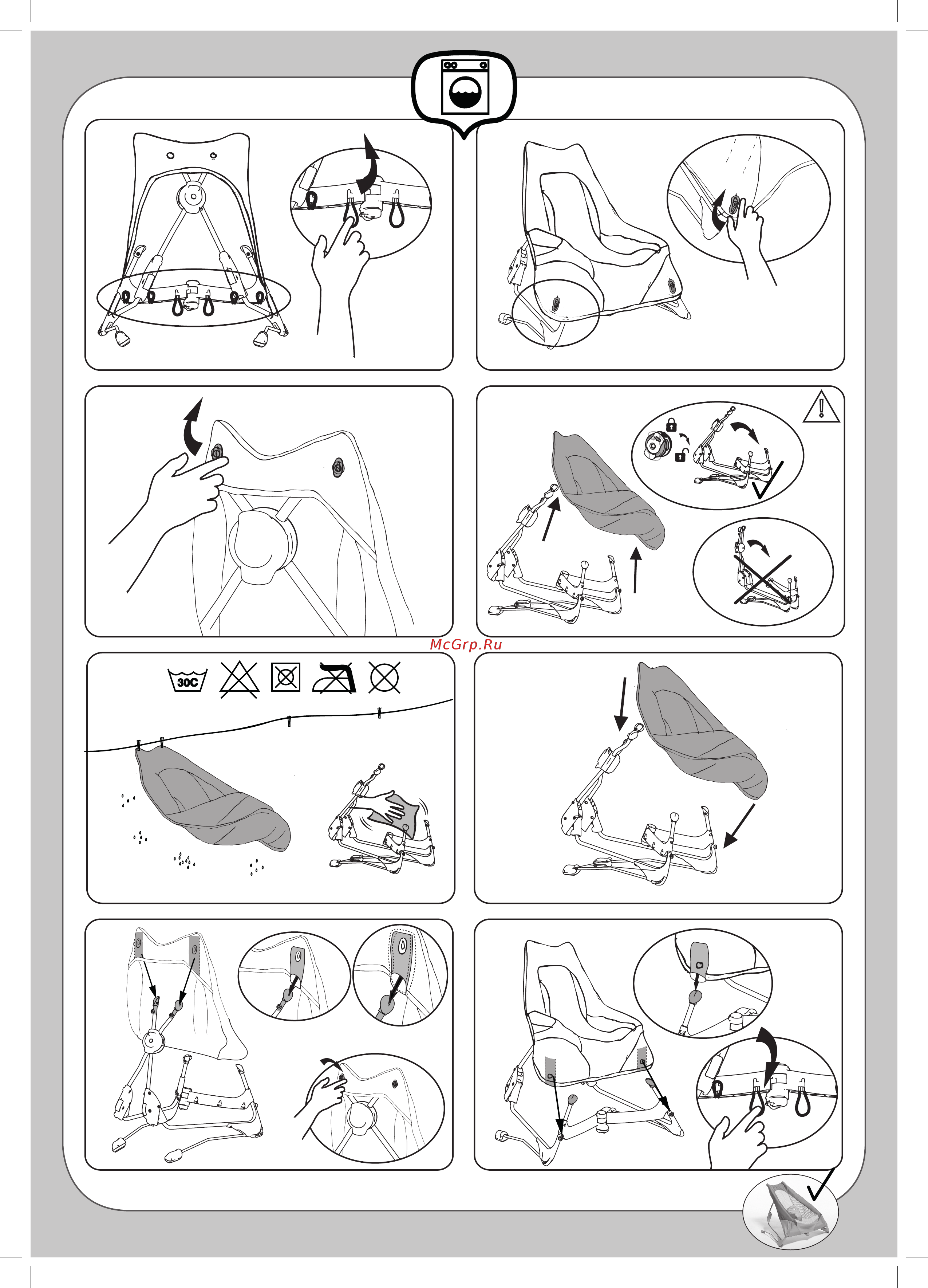 McGrp.Ru

30C