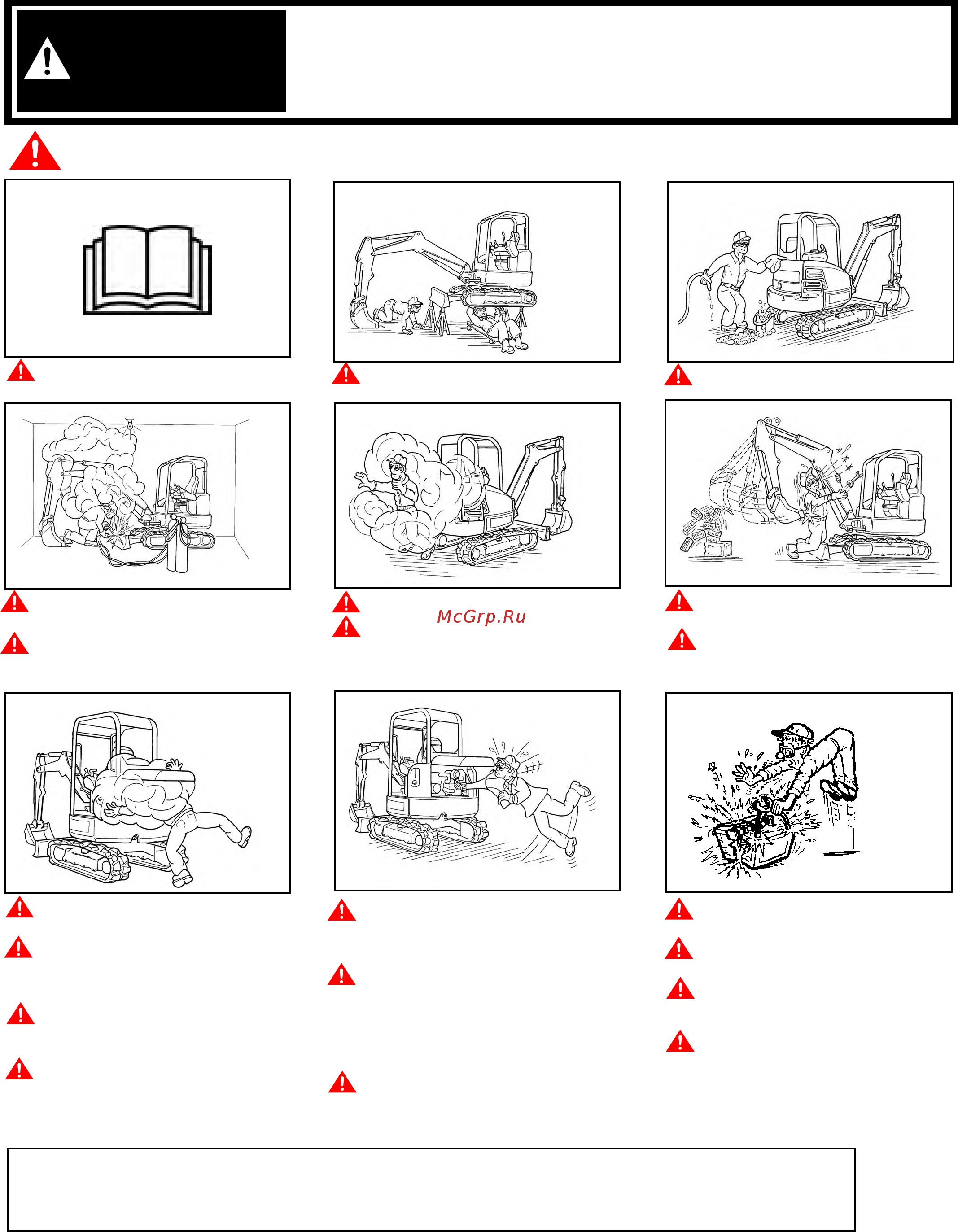 McGrp.Ru