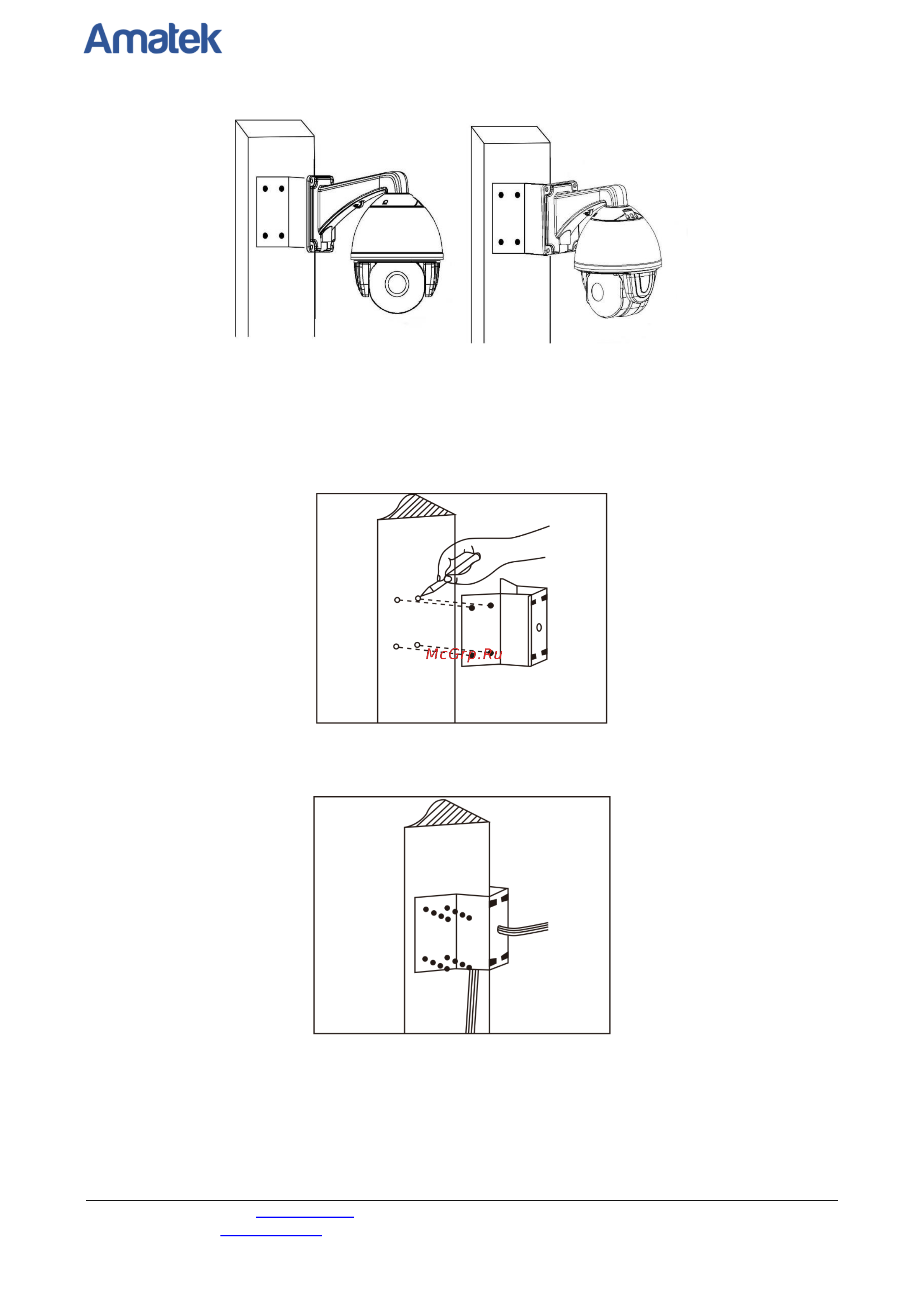 Amatek

McGrp.Ru