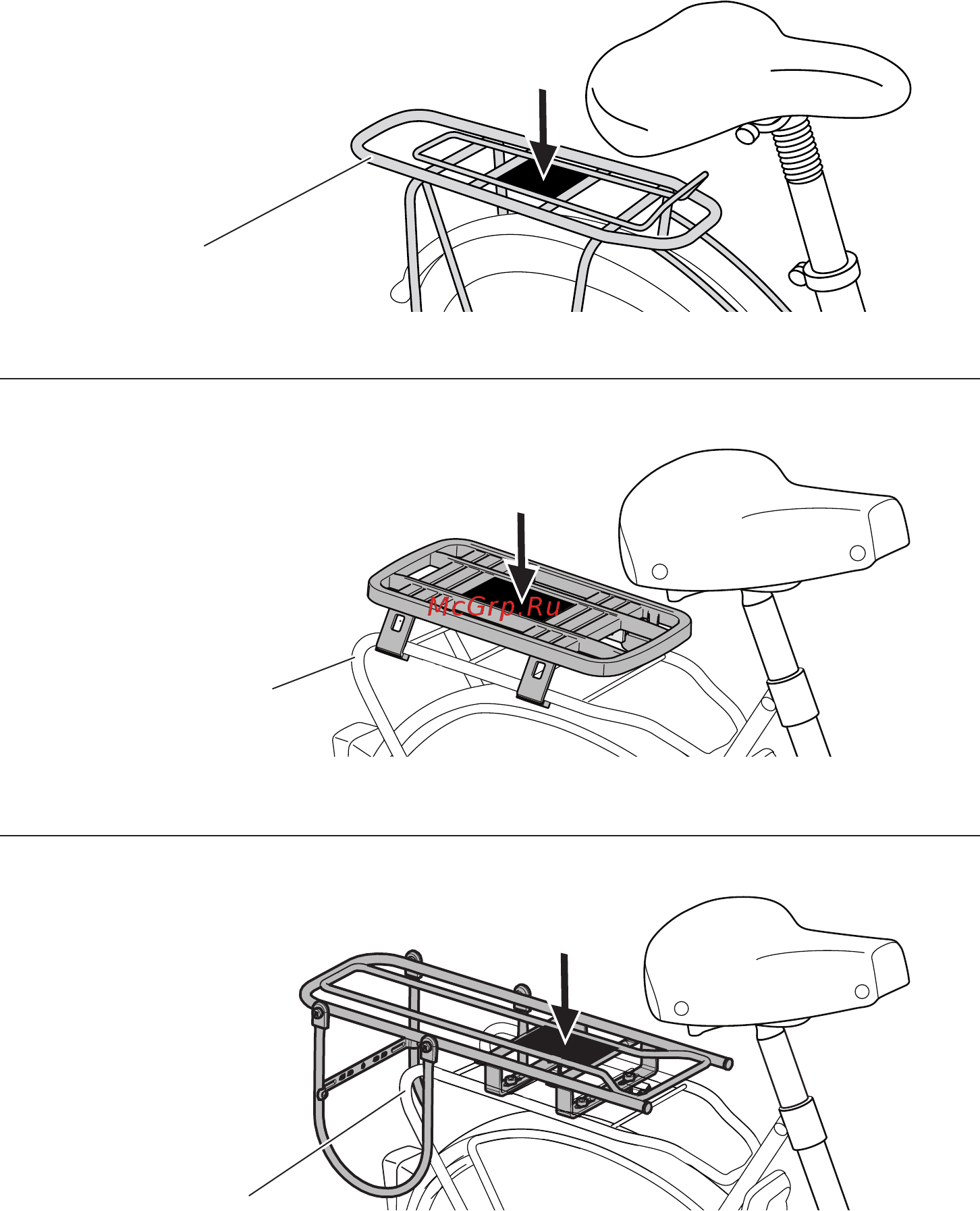 McGrp.Ru