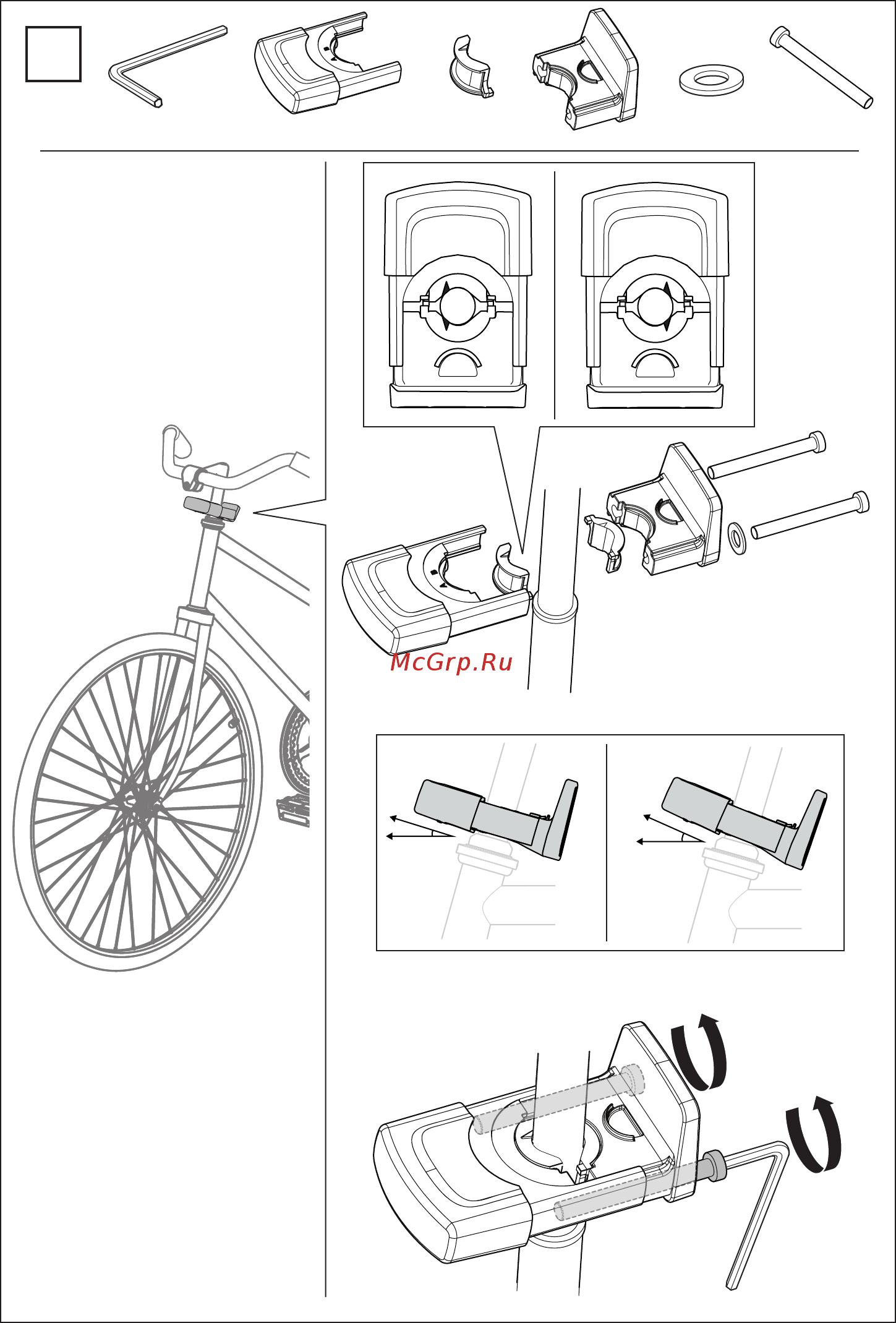 McGrp.Ru