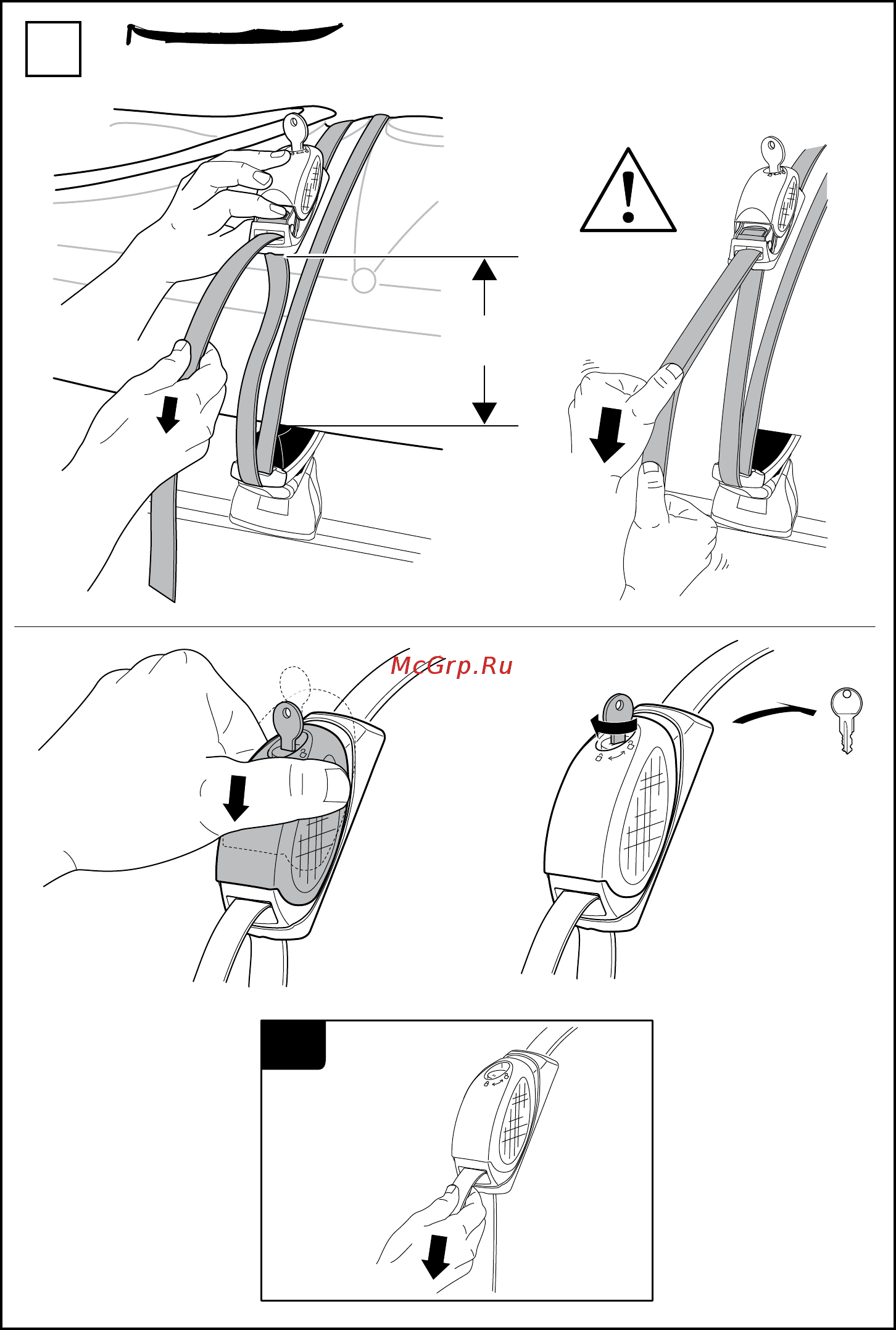 McGrp.Ru