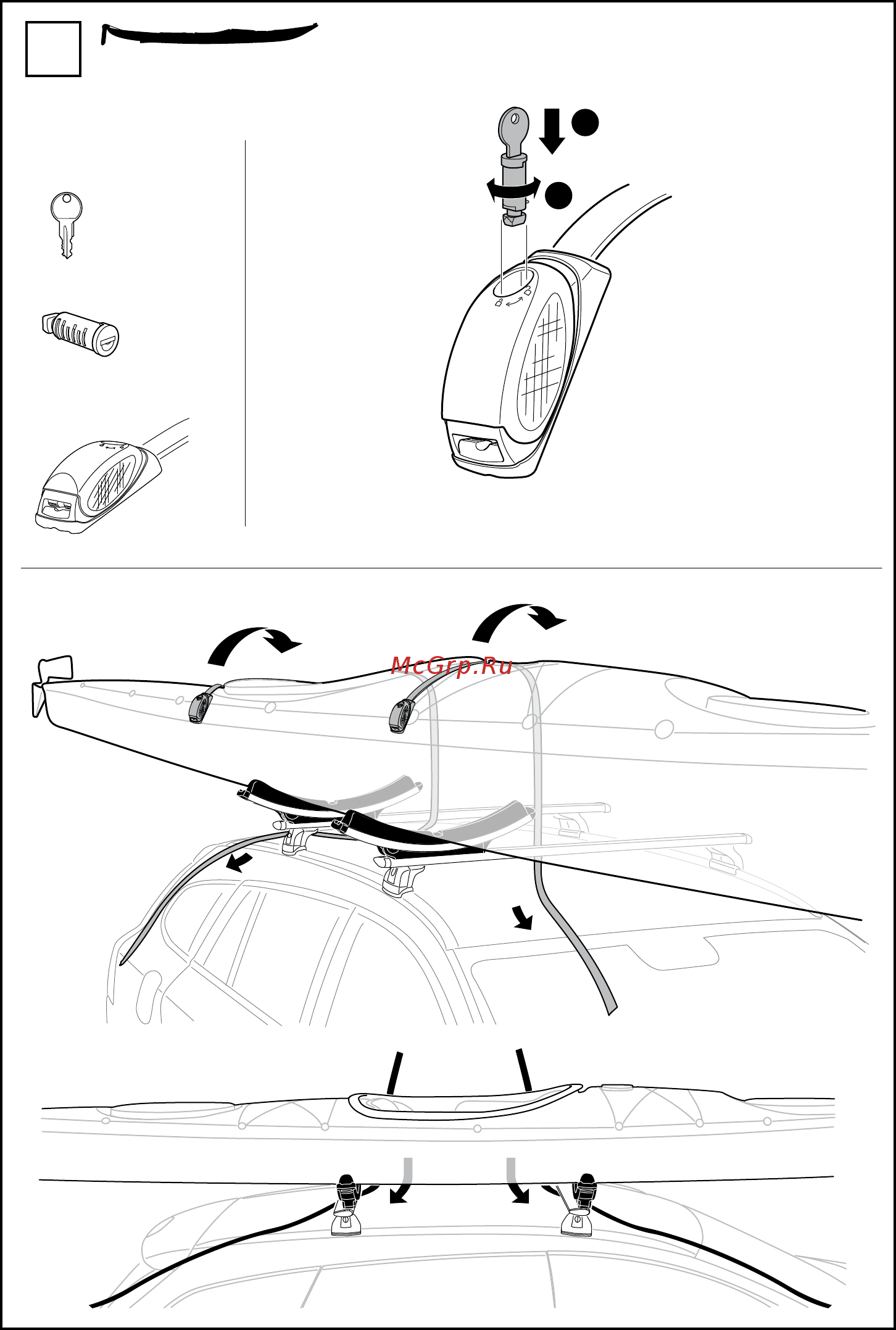 McGrp.Ru