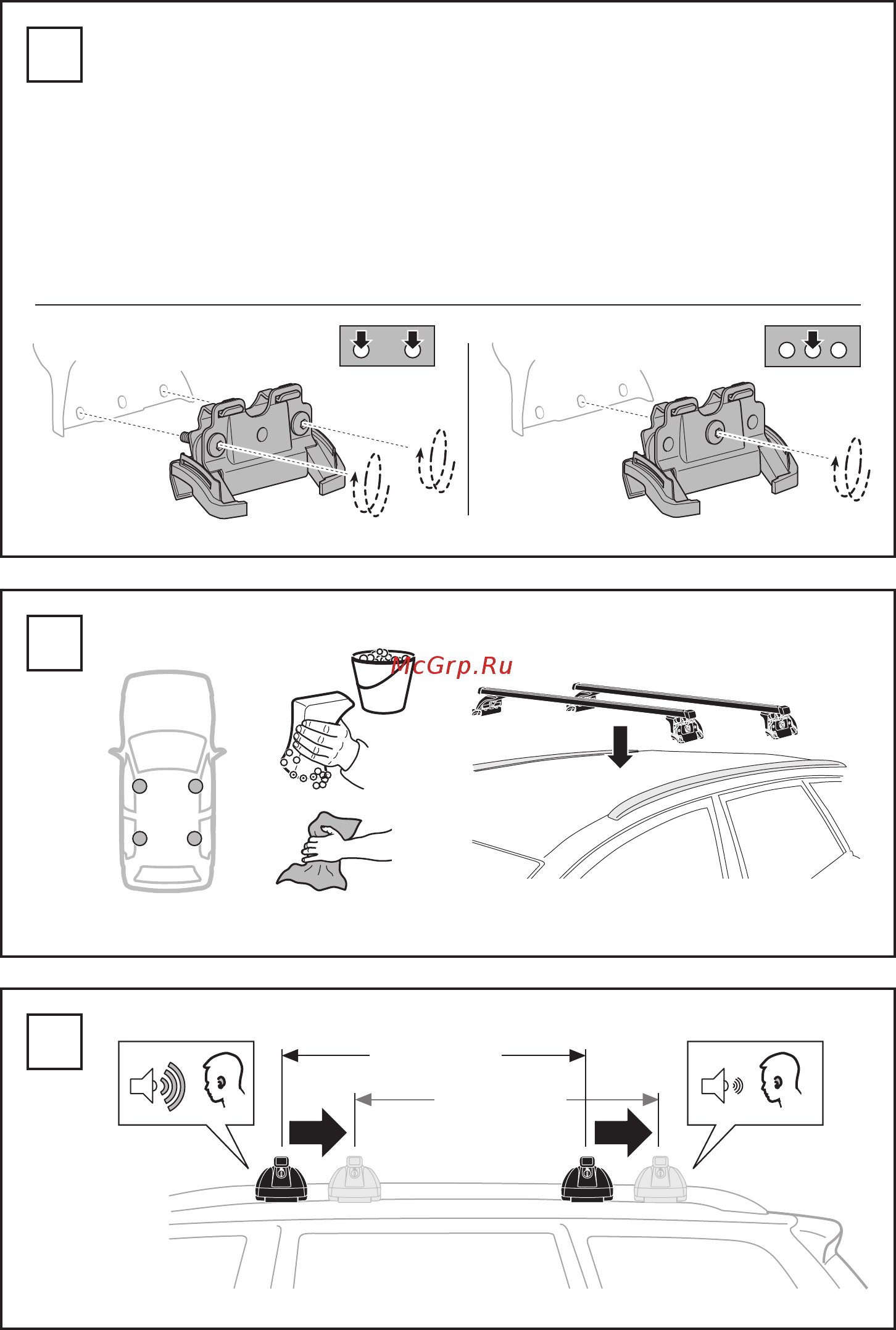 McGrp.Ru