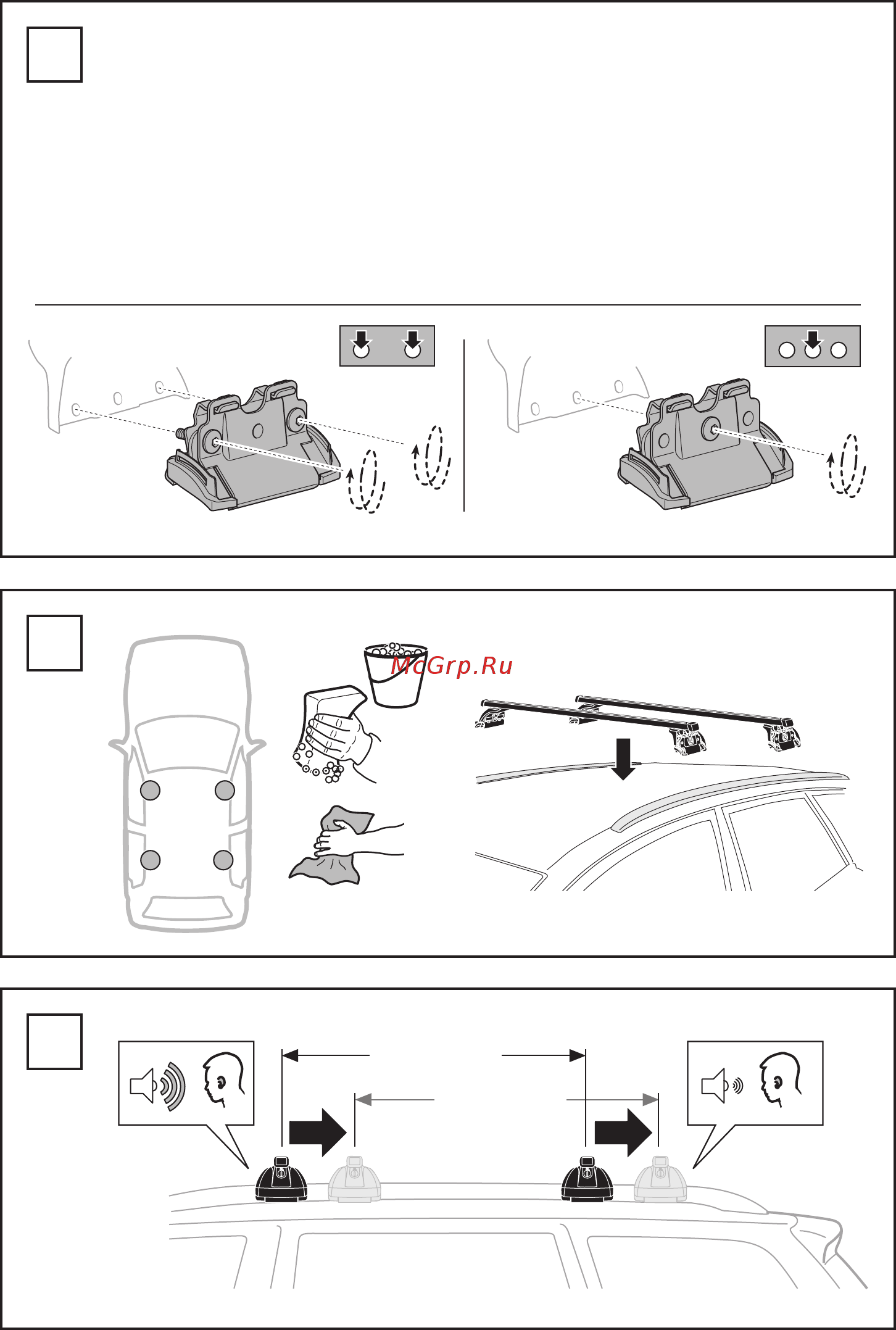 McGrp.Ru