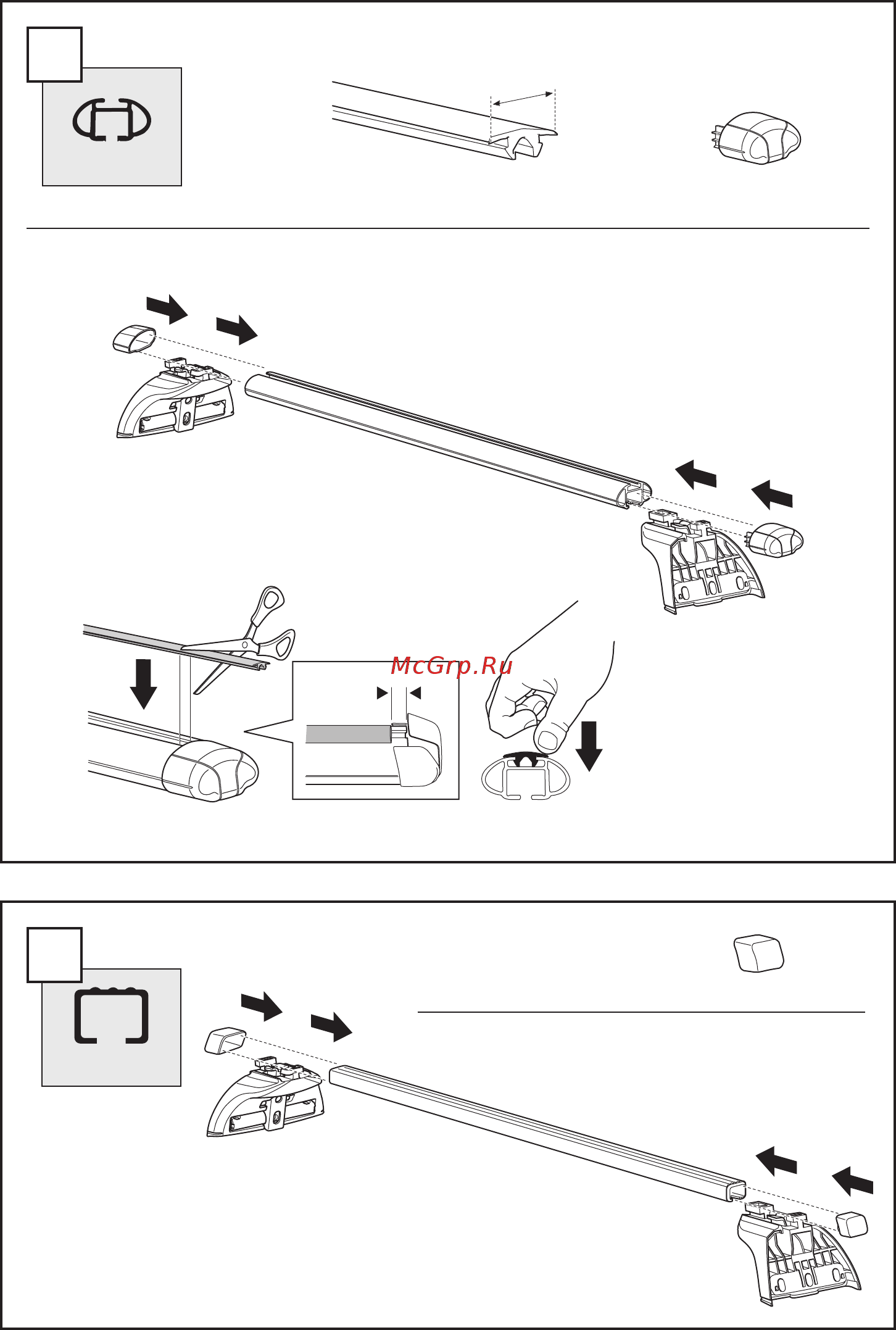 McGrp.Ru