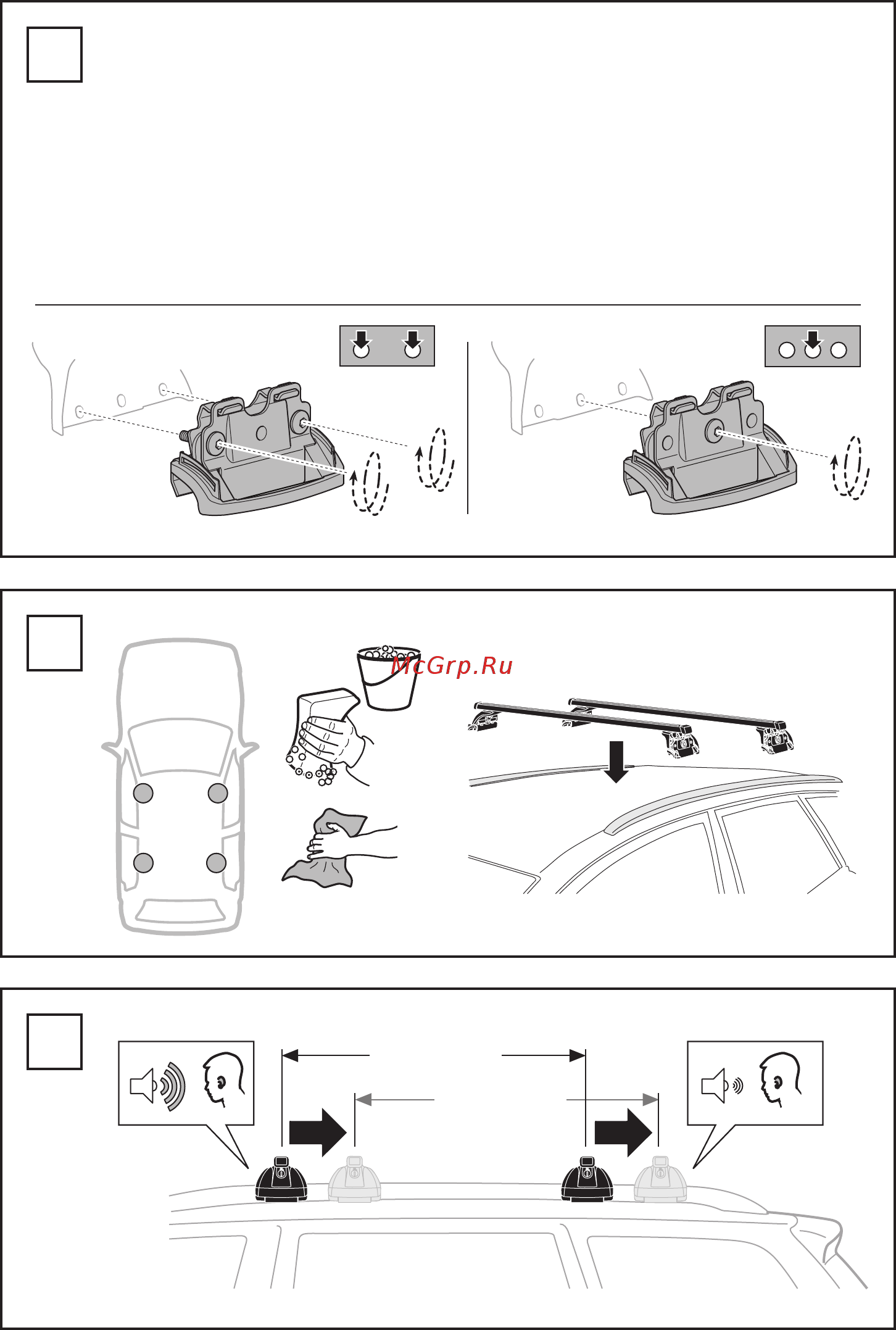 McGrp.Ru