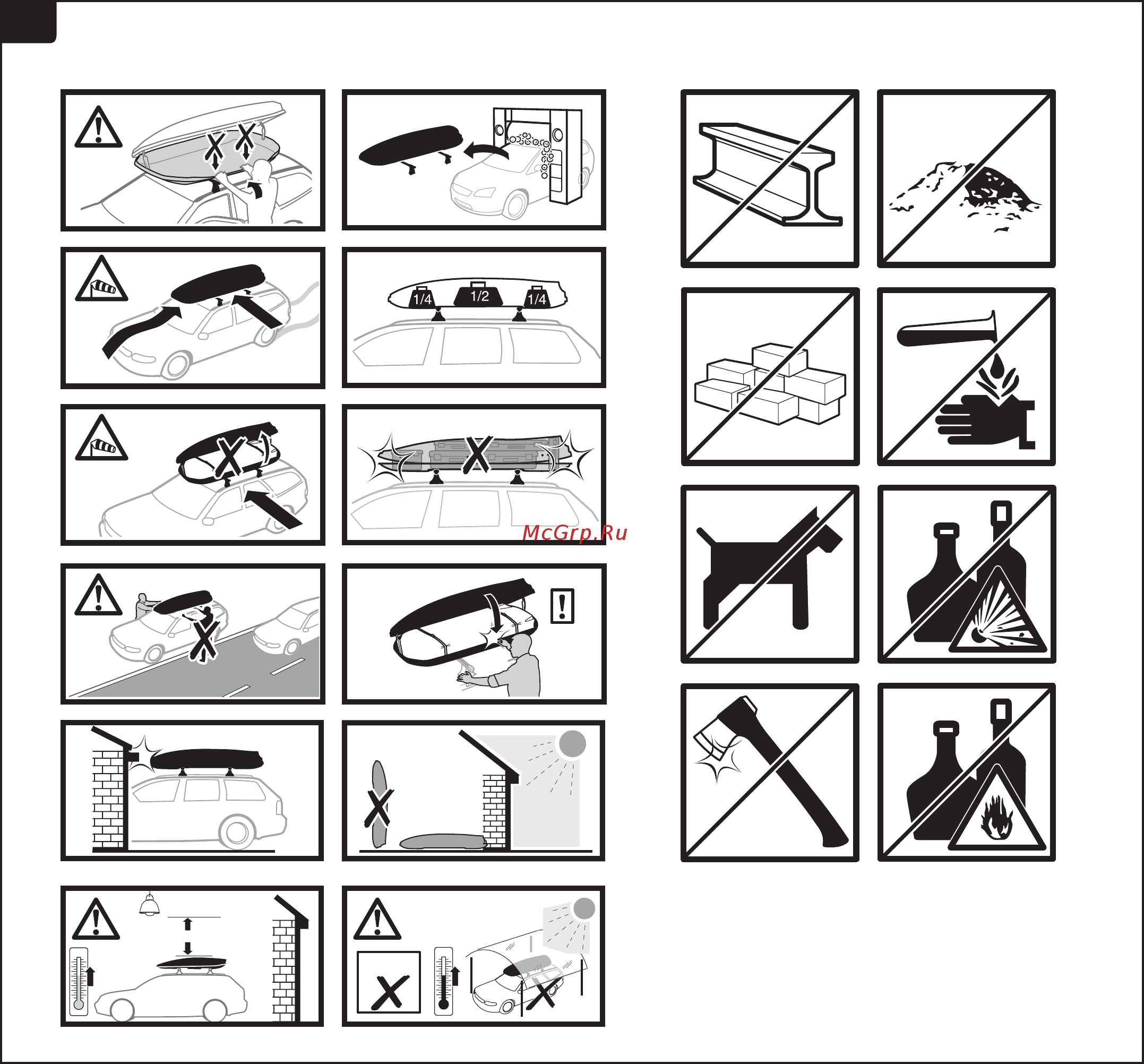 1/4 1/2 1/4

McGrp.Ru