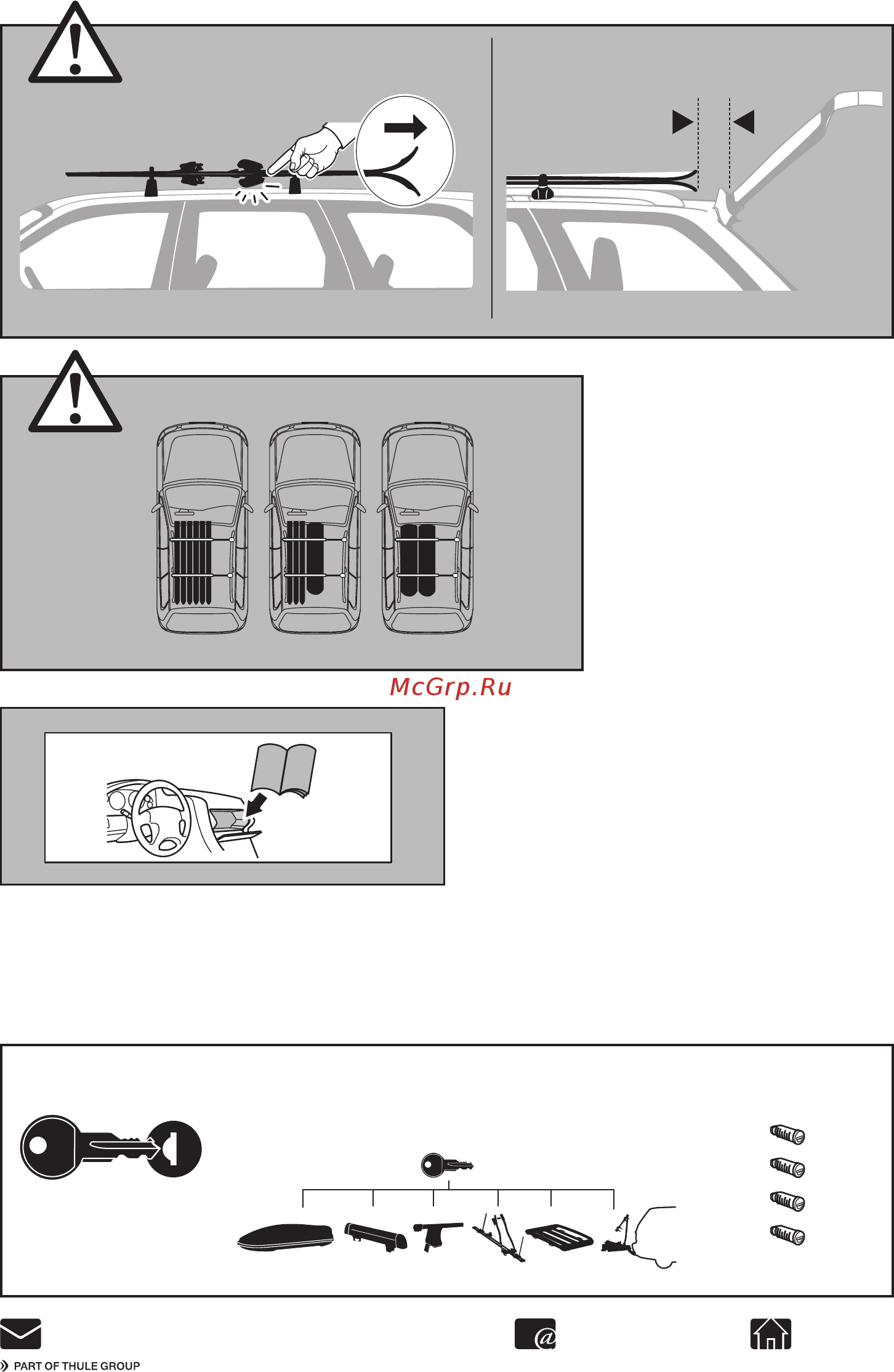 McGrp.Ru

@

PART OF THULE GROUP