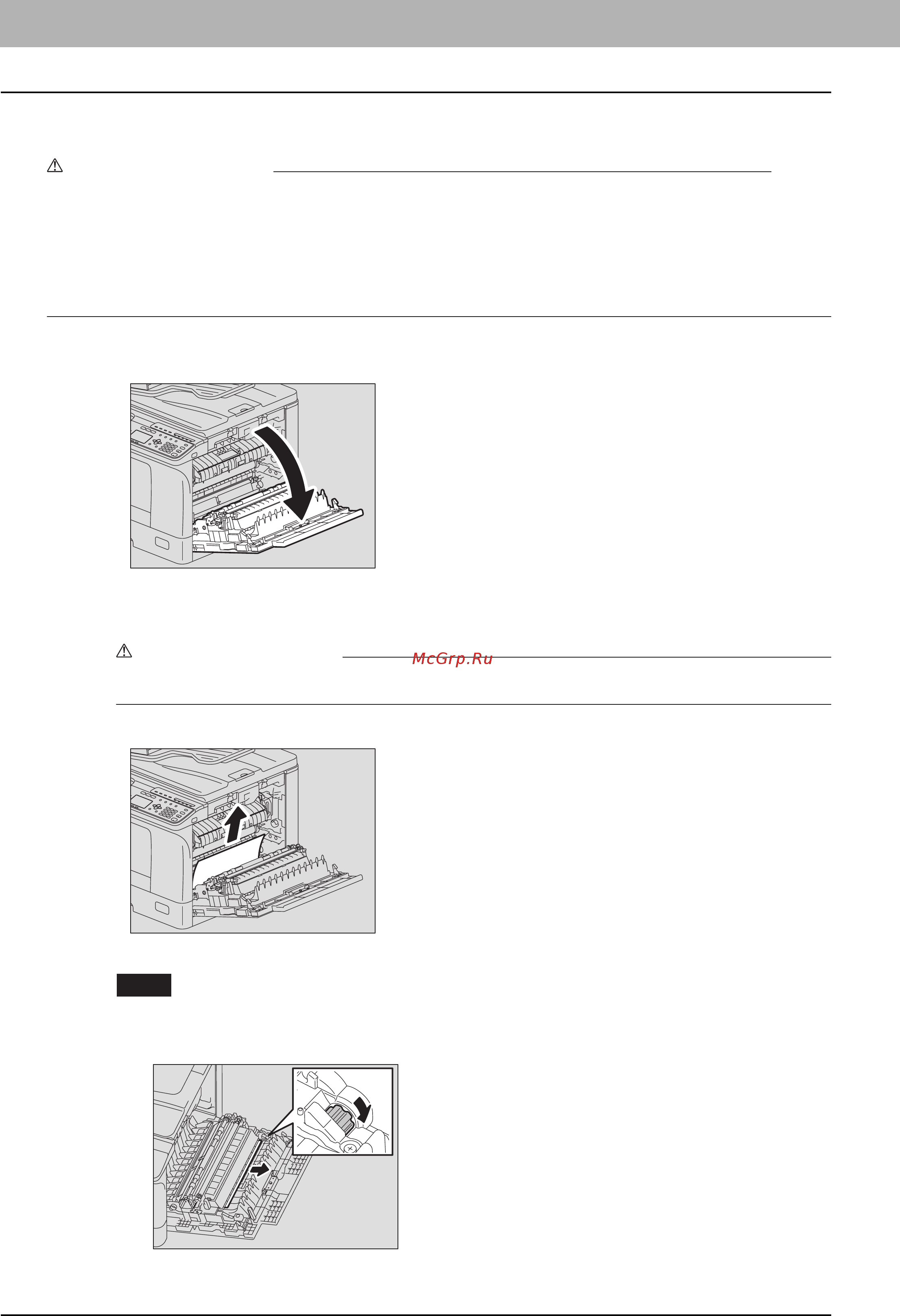 McGrp.Ru